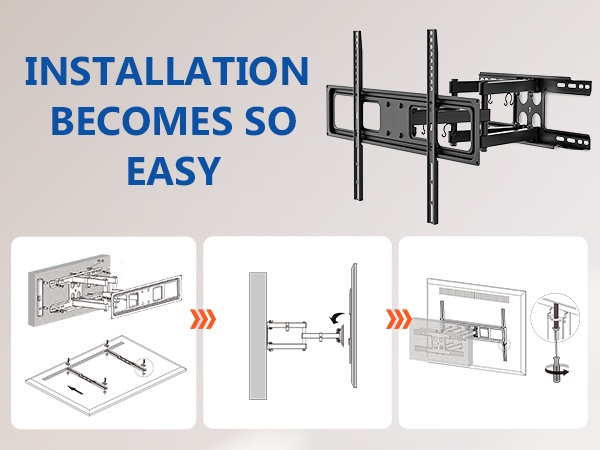 INSTALLATION BECOMES SO EASY