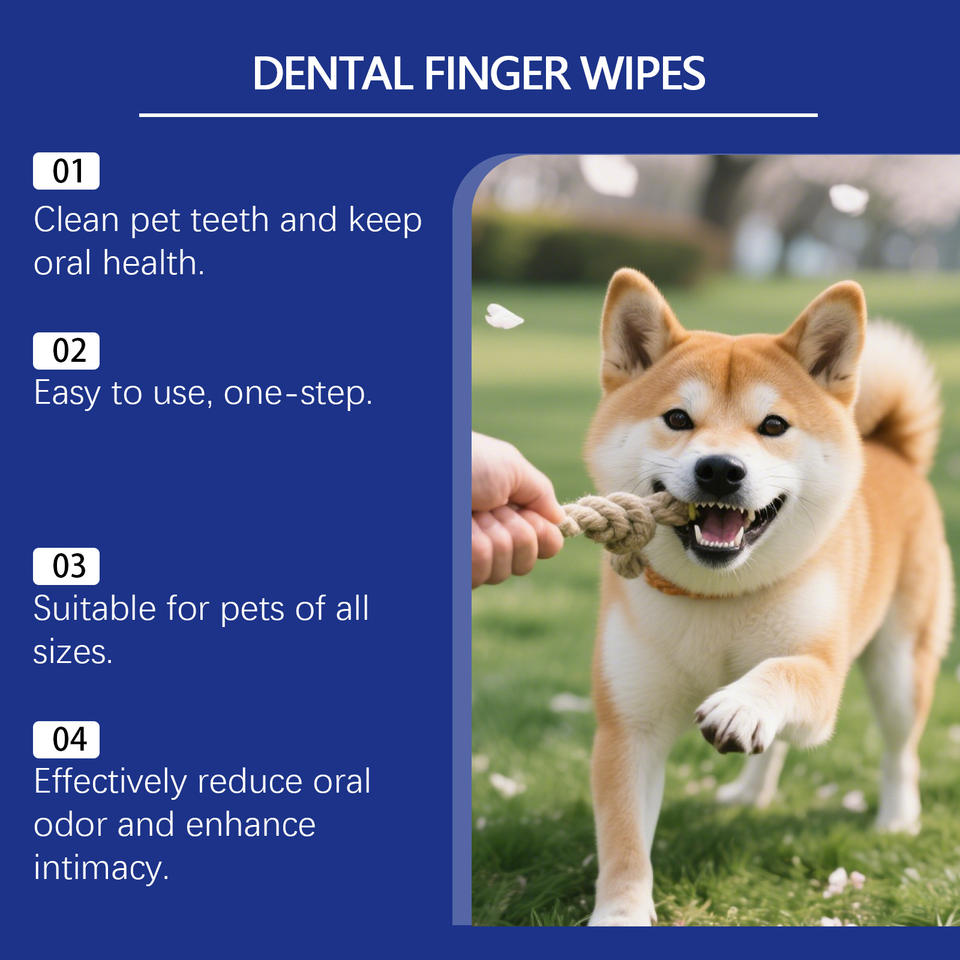 DENTAL FINGER WIPES

01
Clean pet teeth and keep oral health.

02
Easy to use, one-step.

03
Suitable for pets of all sizes.

04
Effectively reduce oral odor and enhance intimacy.