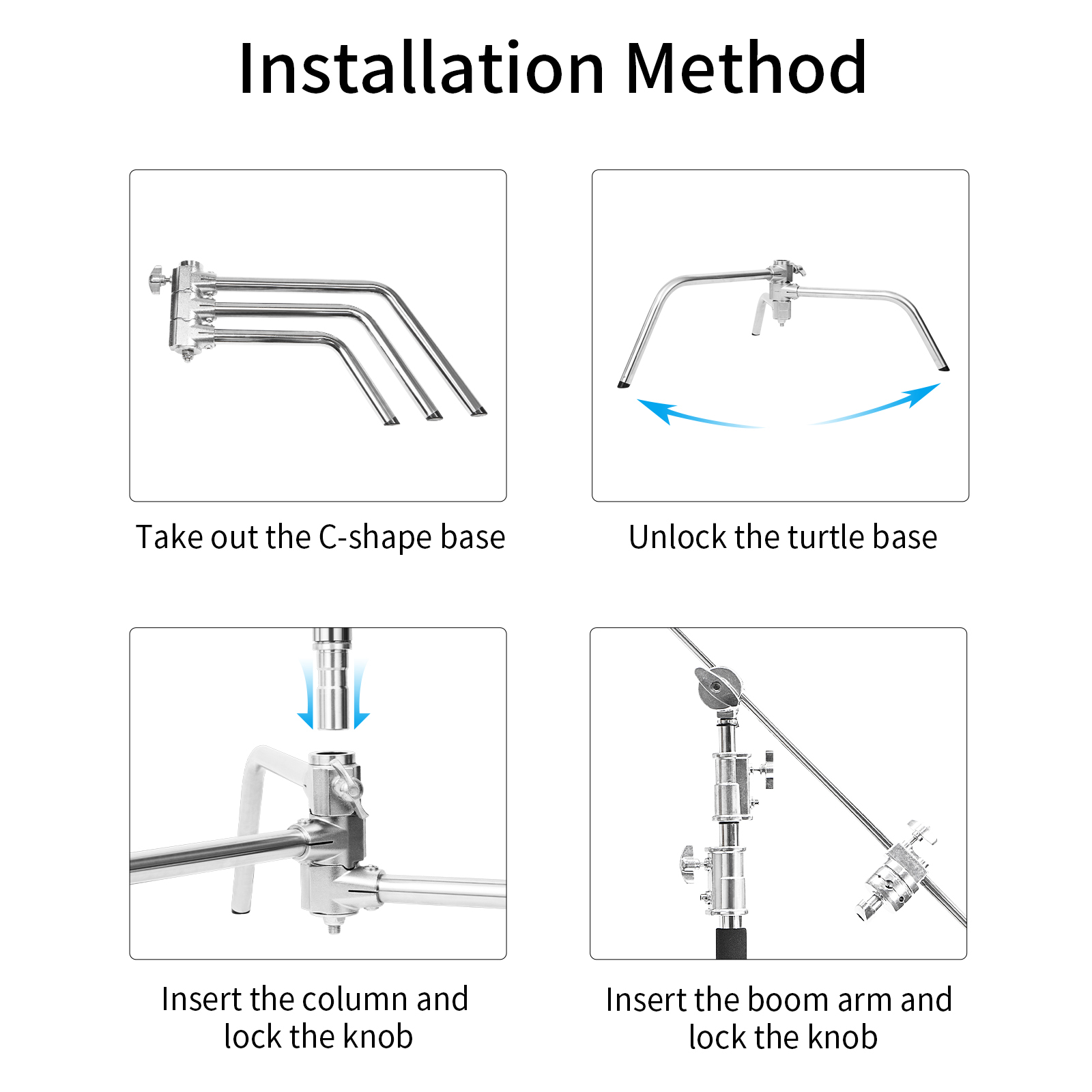 Installation Method

Take out the C-shape base

Unlock the turtle base

Insert the column and lock the knob

Insert the boom arm and lock the knob