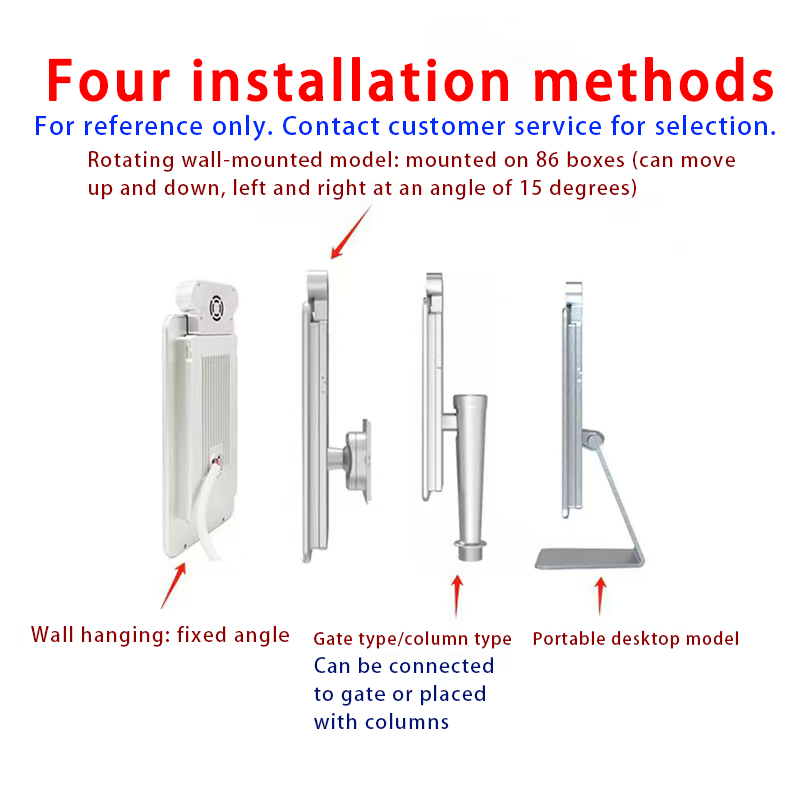 Four installation methods

For reference only. Contact customer service for selection.

Rotating wall-mounted model: mounted on 86 boxes (can move up and down, left and right at an angle of 15 degrees)

Wall hanging: fixed angle

Gate type/column type
Can be connected to gate or placed with columns

Portable desktop model