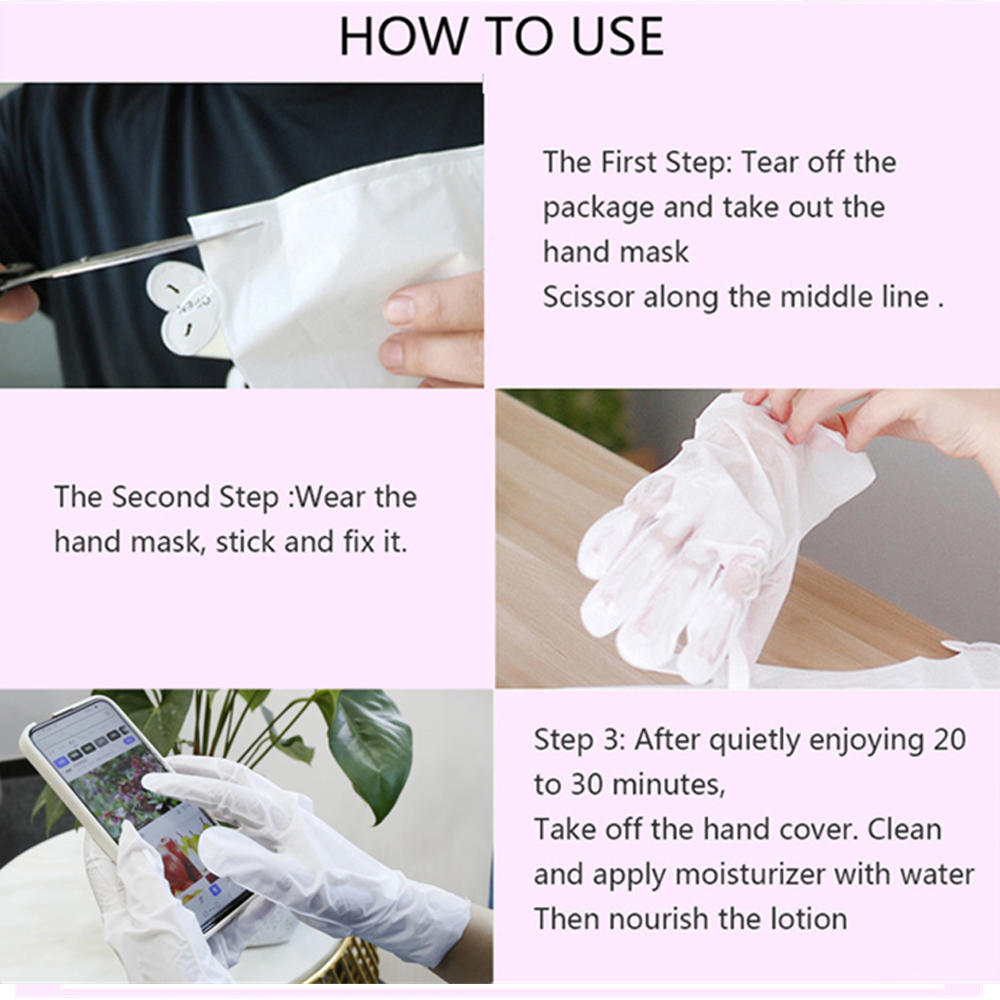 HOW TO USE

The First Step: Tear off the package and take out the hand mask
Scissor along the middle line .

The Second Step :Wear the hand mask, stick and fix it.

Step 3: After quietly enjoying 20 to 30 minutes,
Take off the hand cover. Clean and apply moisturizer with water
Then nourish the lotion