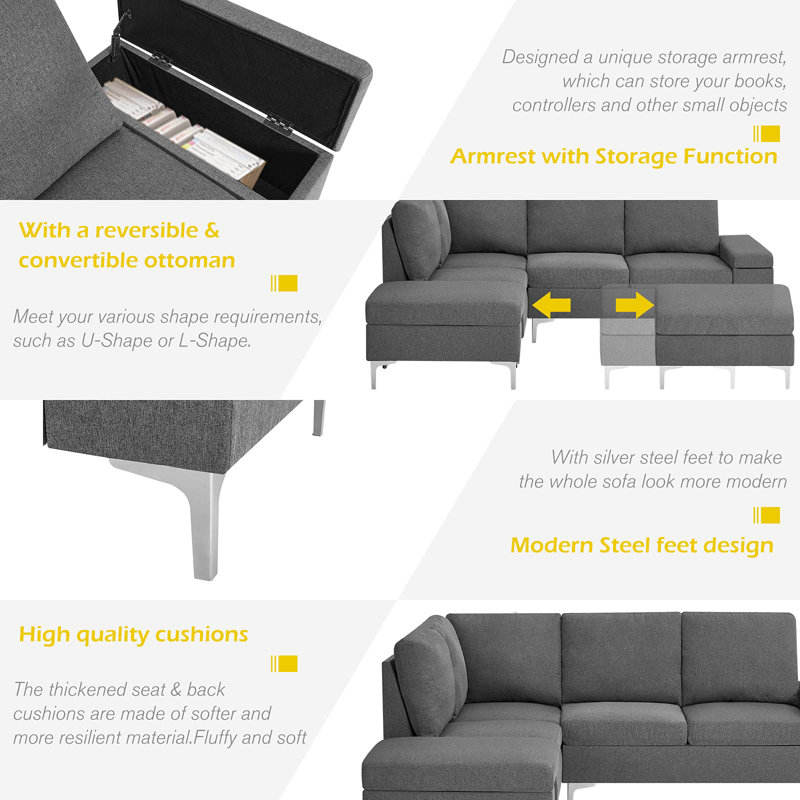 Designed a unique storage armrest, which can store your books, controllers and other small objects

Armrest with Storage Function

With a reversible & convertible ottoman

Meet your various shape requirements, such as U-Shape or L-Shape.

With silver steel feet to make the whole sofa look more modern

Modern Steel feet design

High quality cushions

The thickened seat & back cushions are made of softer and more resilient material.Fluffy and soft