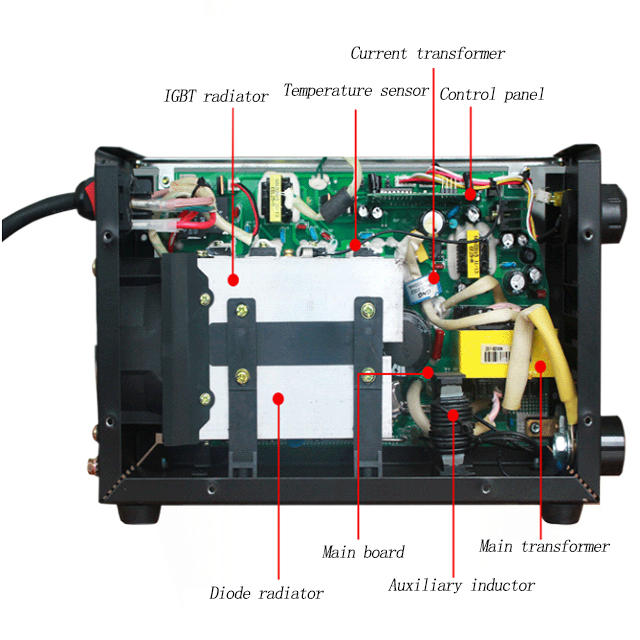 Current transformer

IGBT radiator

Temperature sensor

Control panel

Main board

Main transformer

Diode radiator

Auxiliary inductor