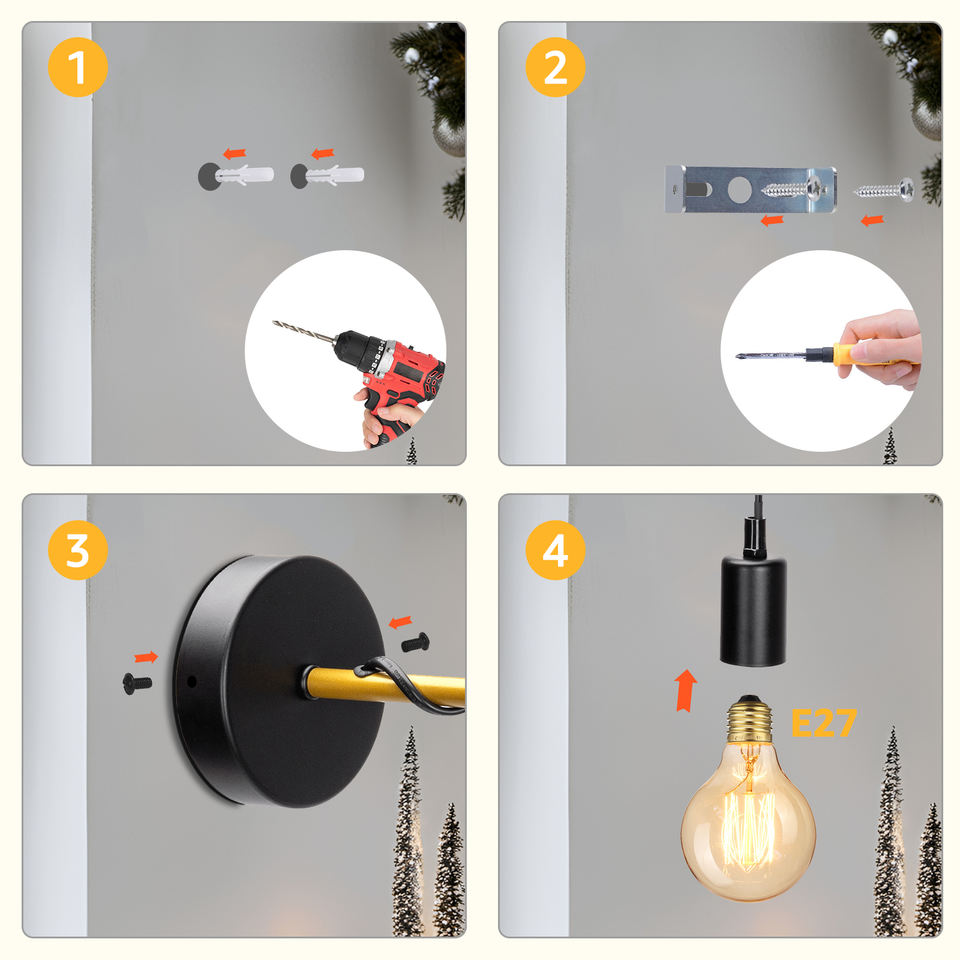 1

2

3

4

E27