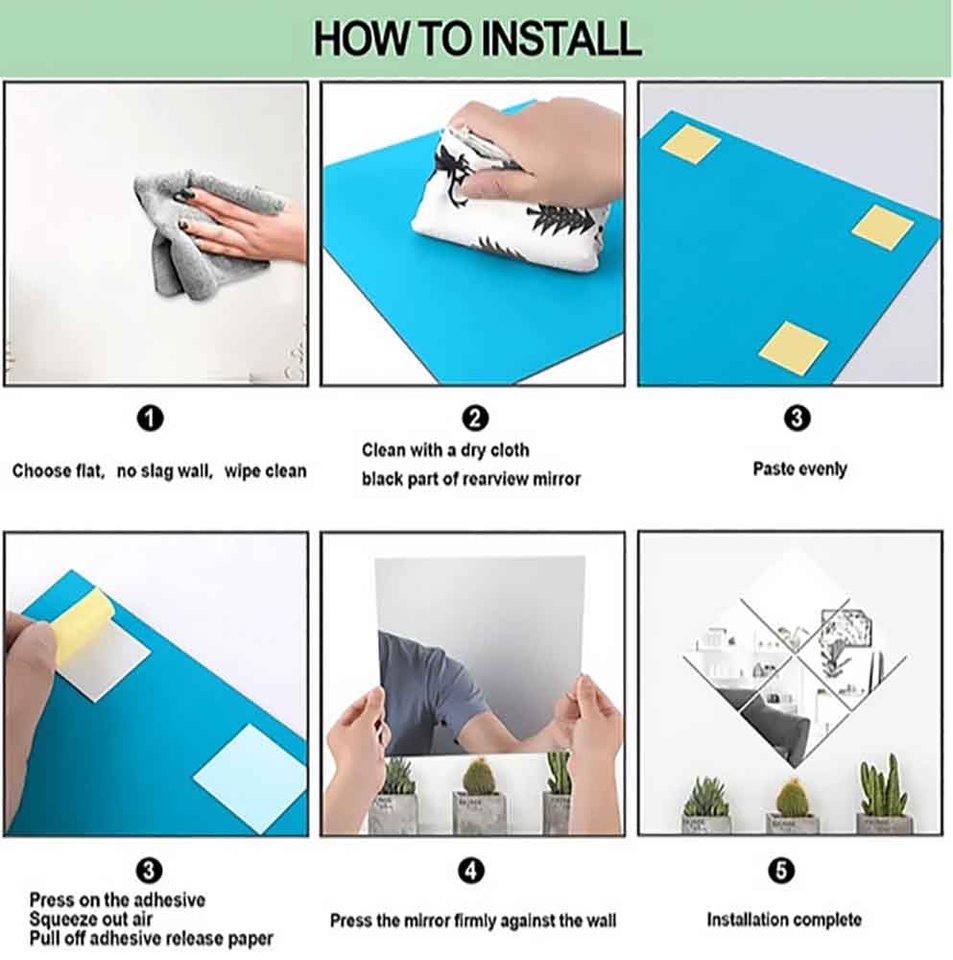 HOW TO INSTALL

1
Choose flat, no slag wall, wipe clean

2
Clean with a dry cloth
black part of rearview mirror

3
Paste evenly

3
Press on the adhesive
Squeeze out air
Pull off adhesive release paper

4
Press the mirror firmly against the wall

5
Installation complete