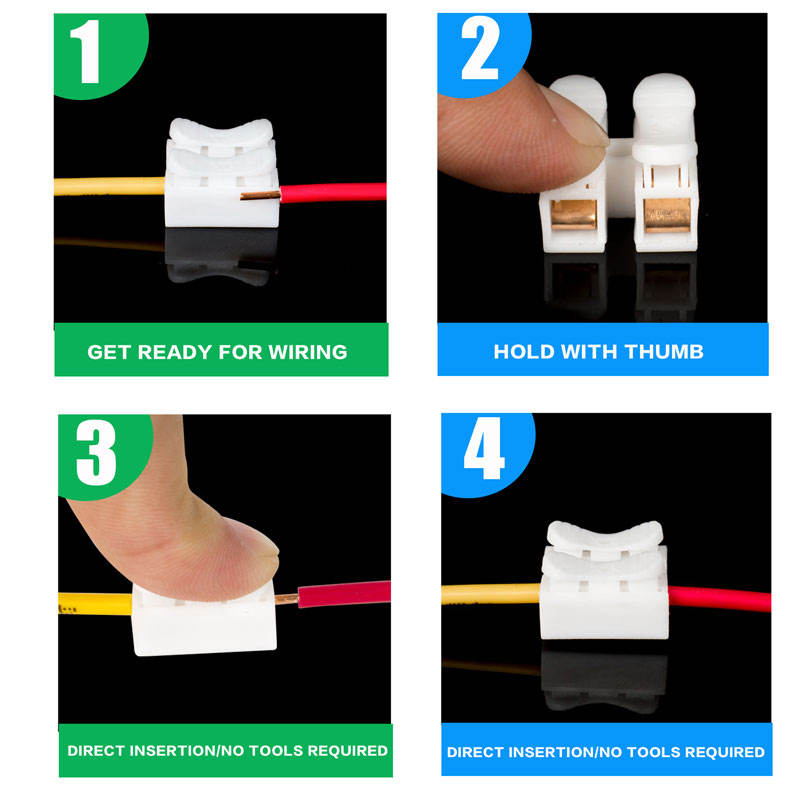 1

GET READY FOR WIRING

2

HOLD WITH THUMB

3

DIRECT INSERTION/NO TOOLS REQUIRED

4

DIRECT INSERTION/NO TOOLS REQUIRED