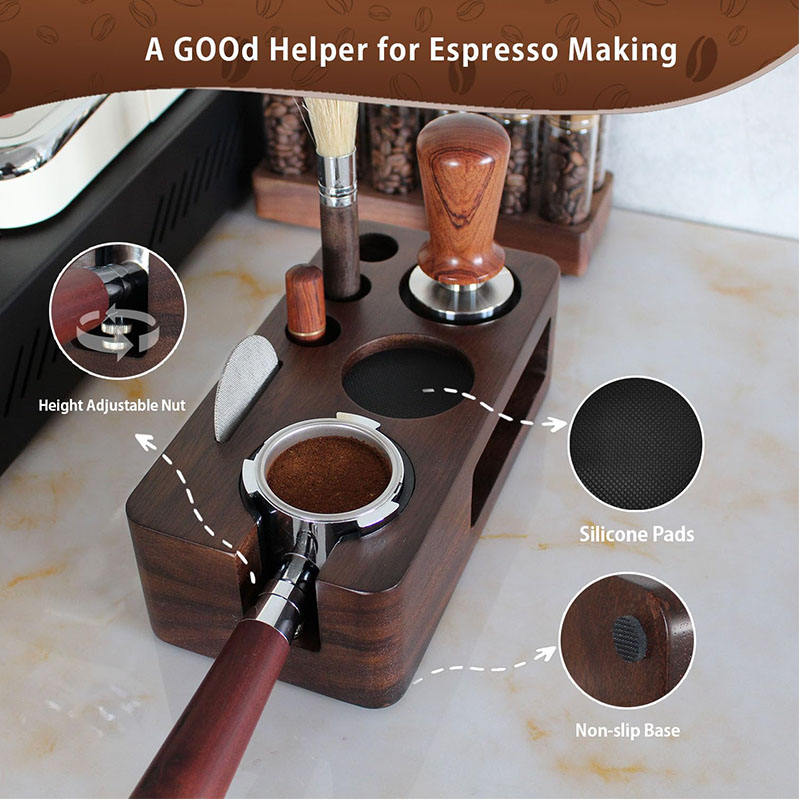 A GOOd Helper for Espresso Making

Height Adjustable Nut

Silicone Pads

Non-slip Base