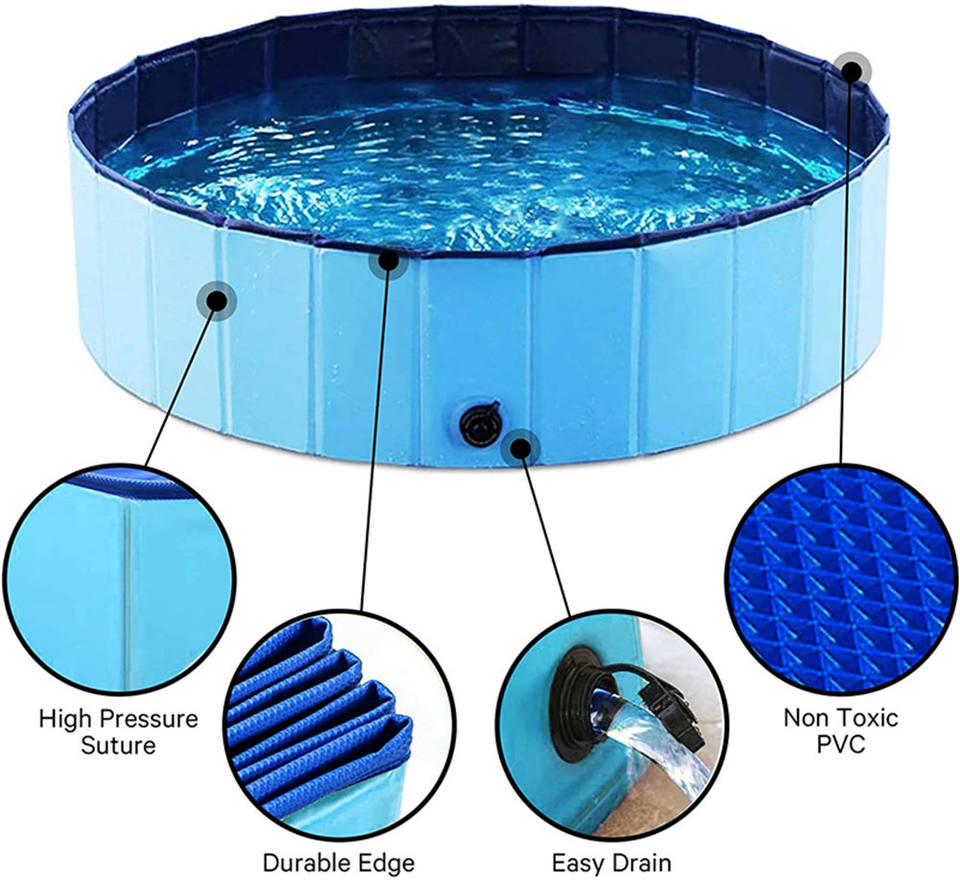 High Pressure Suture

Durable Edge

Easy Drain

Non Toxic PVC