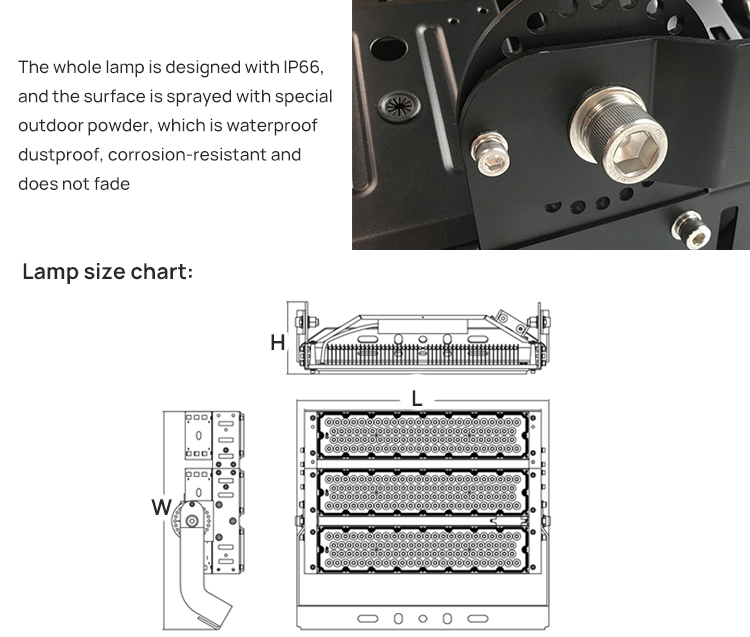 The whole lamp is designed with IP66, and the surface is sprayed with special outdoor powder, which is waterproof dustproof, corrosion-resistant and does not fade

Lamp size chart:

H

L

W