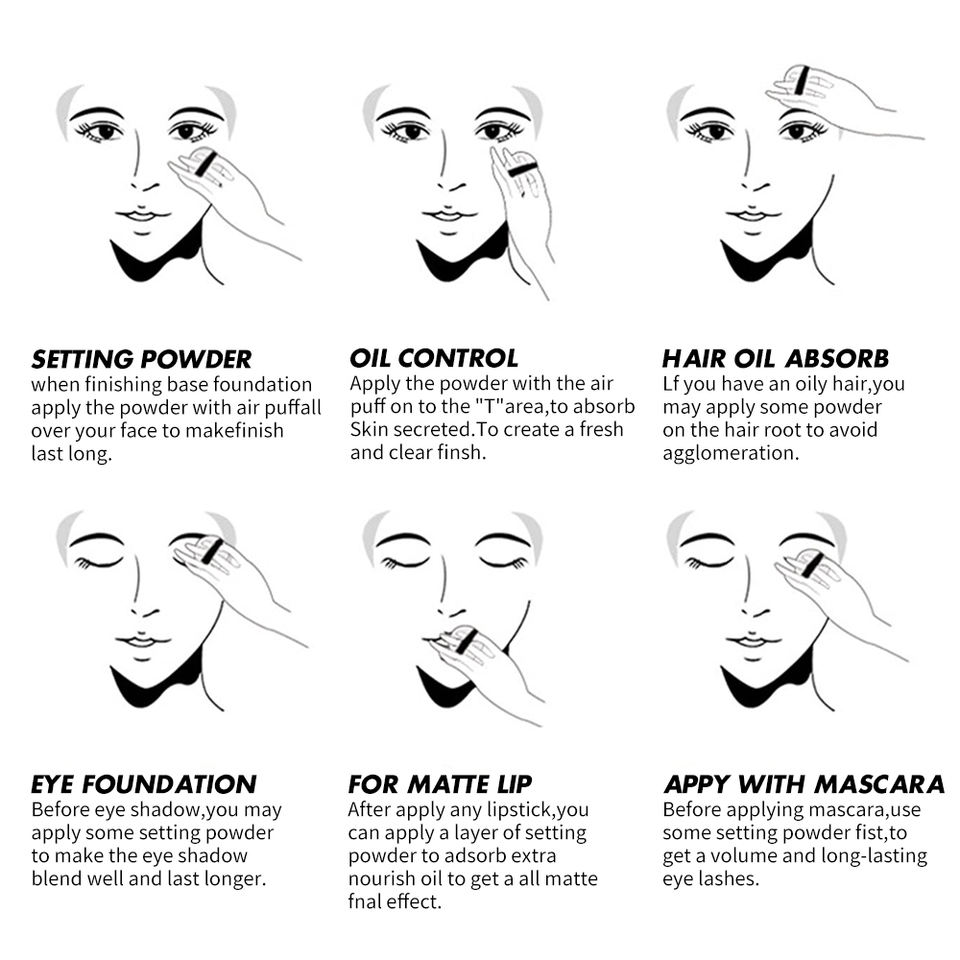 SETTING POWDER
when finishing base foundation apply the powder with air puffall over your face to makefinish last long.

OIL CONTROL
Apply the powder with the air puff on to the "T"area,to absorb Skin secreted.To create a fresh and clear finsh.

HAIR OIL ABSORB
Lf you have an oily hair,you may apply some powder on the hair root to avoid agglomeration.

EYE FOUNDATION
Before eye shadow,you may apply some setting powder to make the eye shadow blend well and last longer.

FOR MATTE LIP
After apply any lipstick,you can apply a layer of setting powder to adsorb extra nourish oil to get a all matte fnal effect.

APPY WITH MASCARA
Before applying mascara,use some setting powder fist,to get a volume and long-lasting eye lashes.