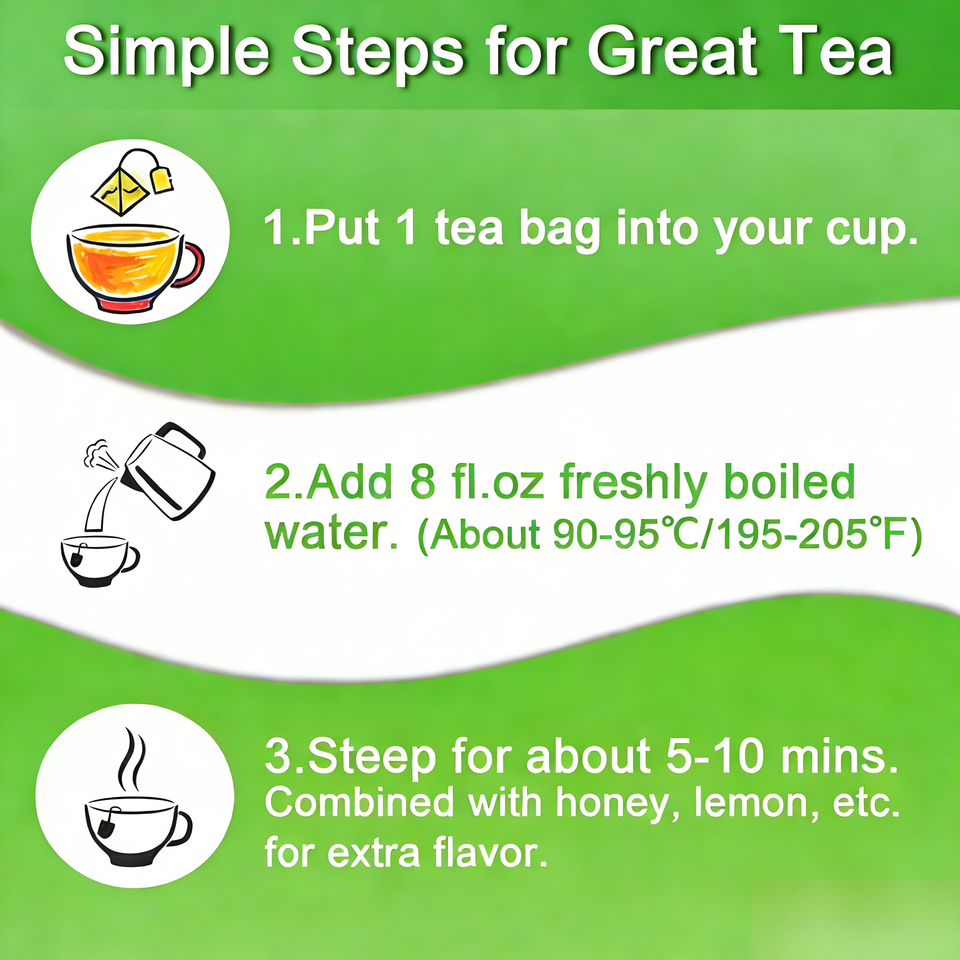 Simple Steps for Great Tea

1.Put 1 tea bag into your cup.

2.Add 8 fl.oz freshly boiled water. (About 90-95℃/195-205℉)

3.Steep for about 5-10 mins. Combined with honey, lemon, etc. for extra flavor.