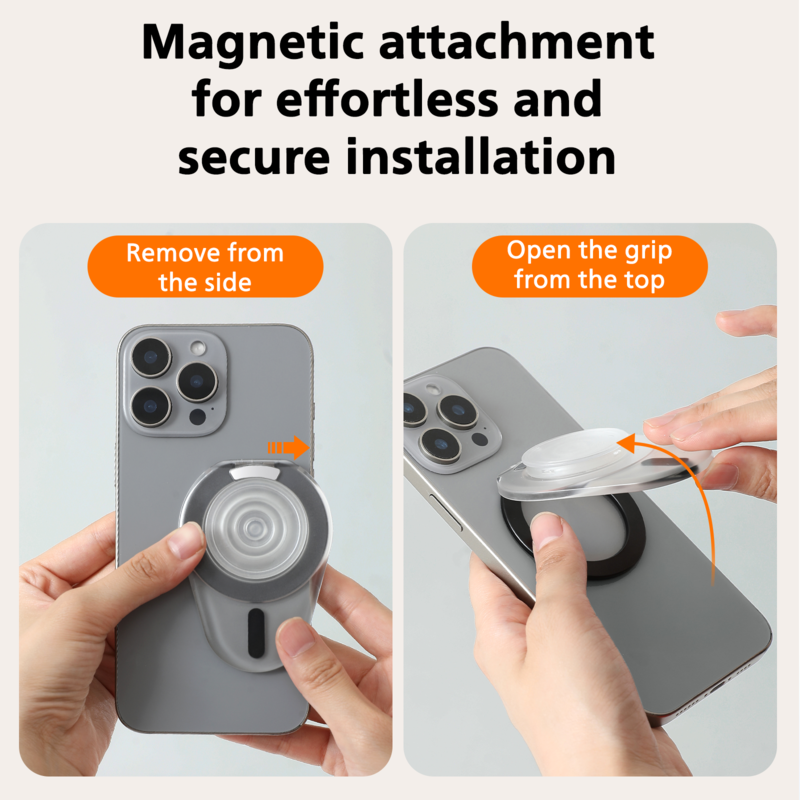 Magnetic attachment for effortless and secure installation

Remove from the side

Open the grip from the top