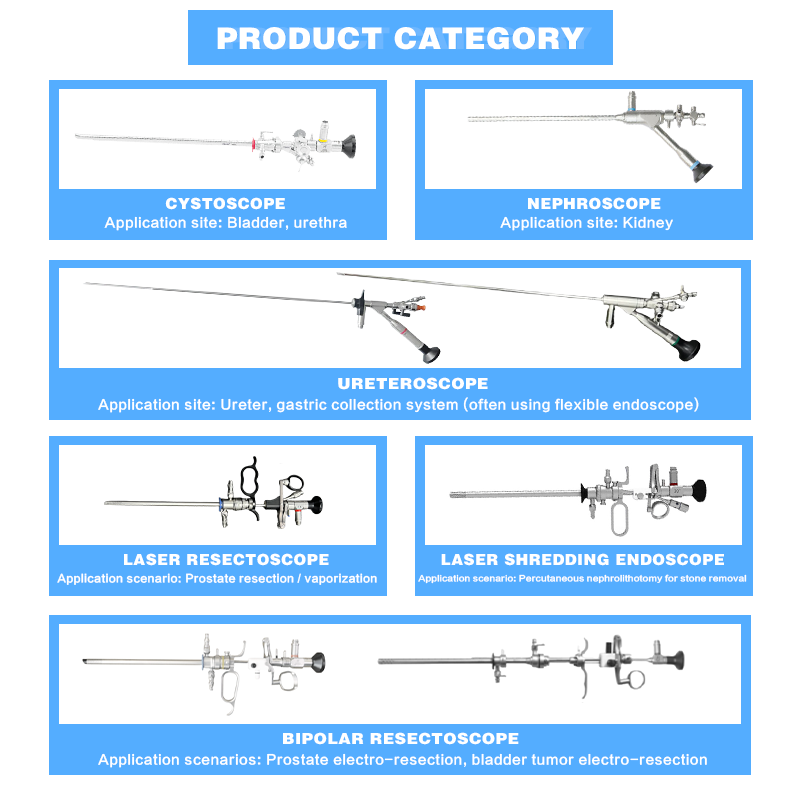 PRODUCT CATEGORY

CYSTOSCOPE
Application site: Bladder, urethra

NEPHROSCOPE
Application site: Kidney

URETEROSCOPE
Application site: Ureter, gastric collection system (often using flexible endoscope)

LASER RESECTOSCOPE
Application scenario: Prostate resection / vaporization

LASER SHREDDING ENDOSCOPE
Application scenario: Percutaneous nephrolithotomy for stone removal

BIPOLAR RESECTOSCOPE
Application scenarios: Prostate electro-resection, bladder tumor electro-resection