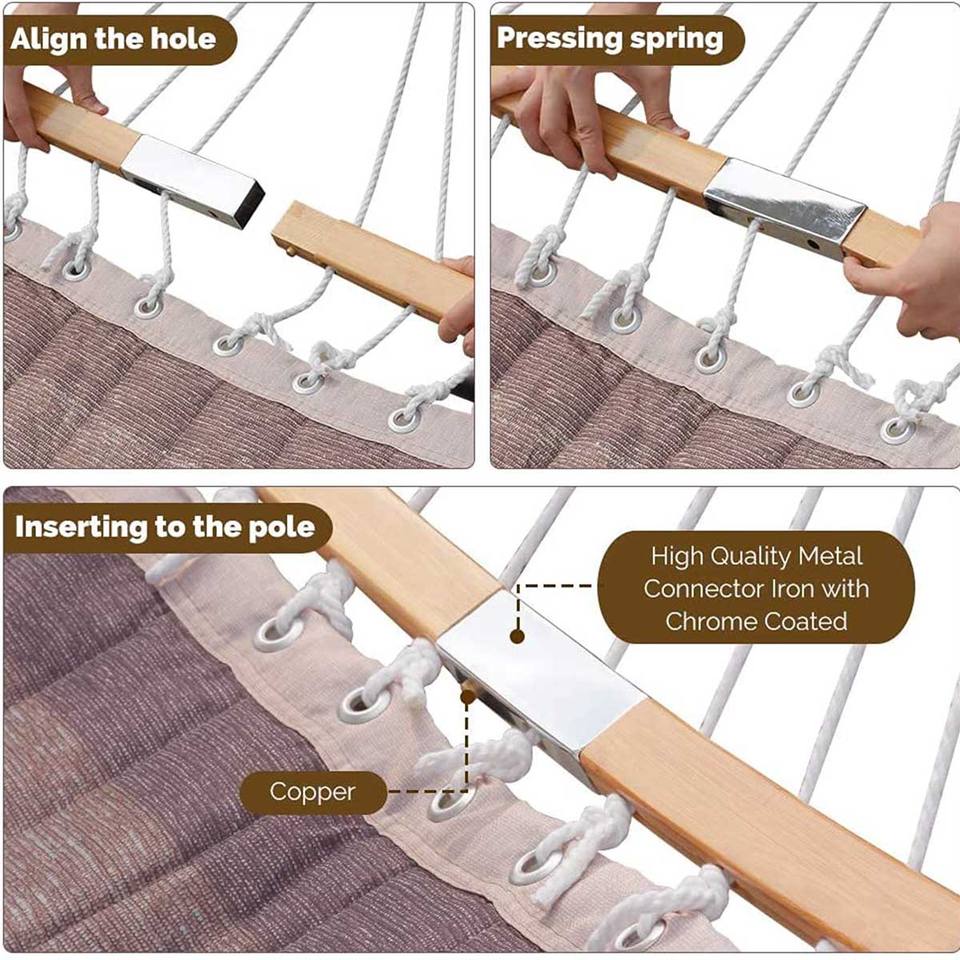 Align the hole

Pressing spring

Inserting to the pole

High Quality Metal Connector Iron with Chrome Coated

Copper