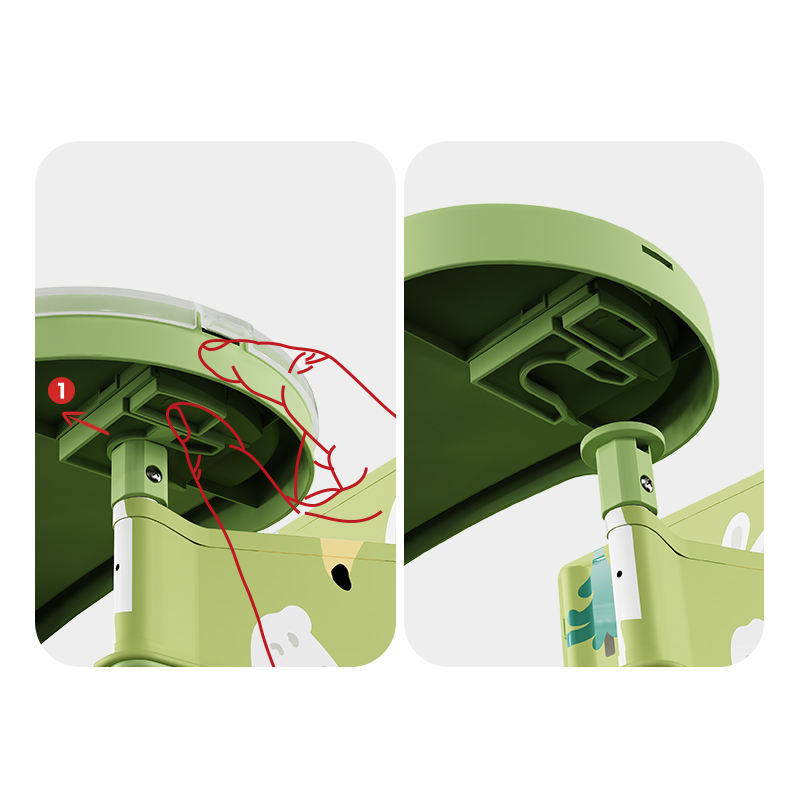 1