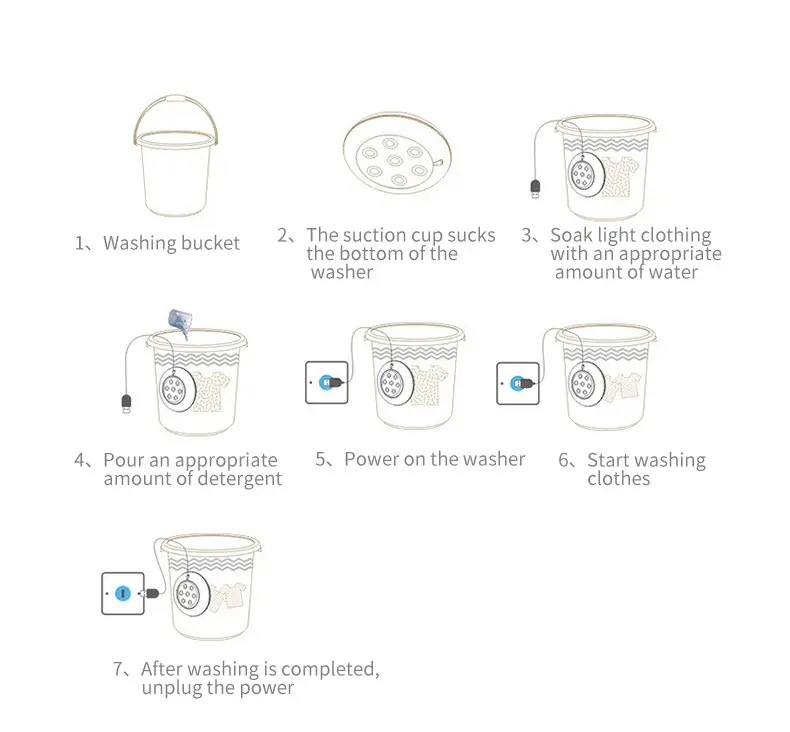 1、Washing bucket

2、The suction cup sucks the bottom of the washer

3、Soak light clothing with an appropriate amount of water

4、Pour an appropriate amount of detergent

5、Power on the washer

6、Start washing clothes

7、After washing is completed, unplug the power