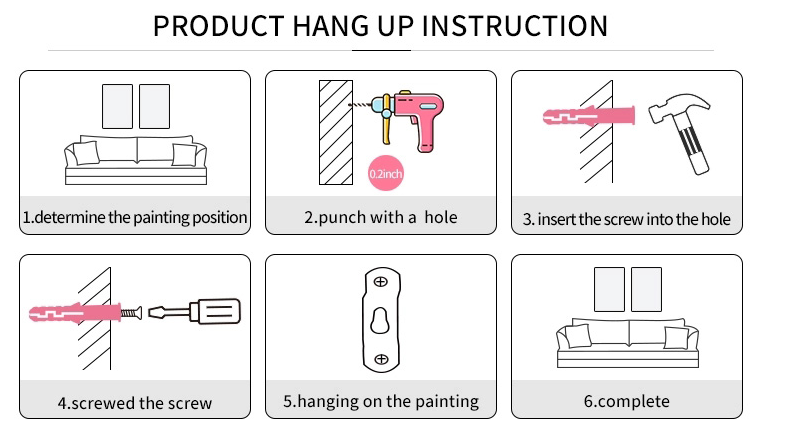 PRODUCT HANG UP INSTRUCTION

1.determine the painting position

0.2inch

2.punch with a hole

3. insert the screw into the hole

4.screwed the screw

5.hanging on the painting

6.complete