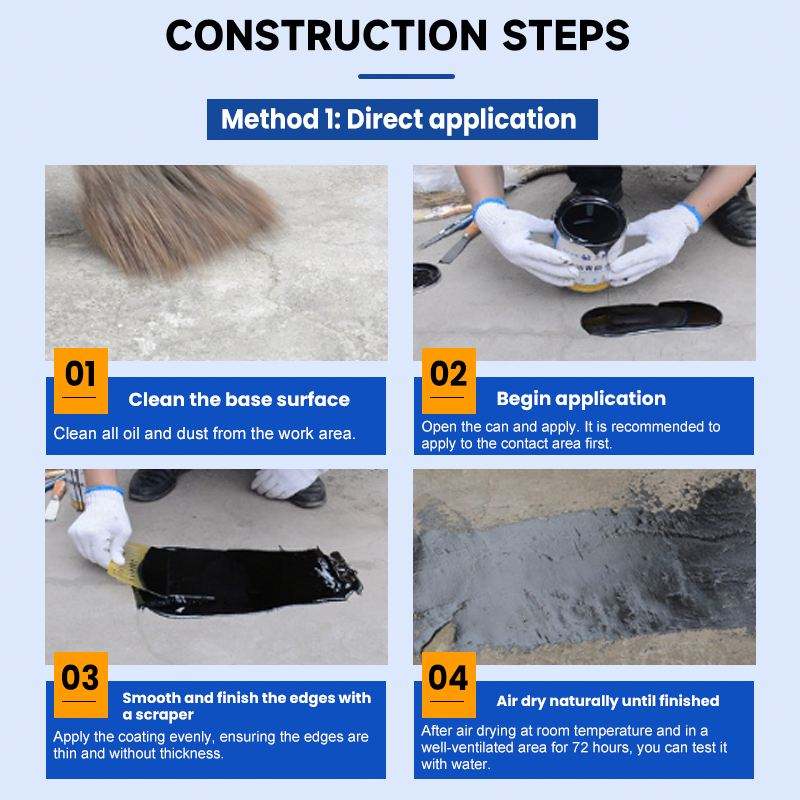 CONSTRUCTION STEPS

Method 1: Direct application

01
Clean the base surface
Clean all oil and dust from the work area.

02
Begin application
Open the can and apply. It is recommended to apply to the contact area first.

03
Smooth and finish the edges with a scraper
Apply the coating evenly, ensuring the edges are thin and without thickness.

04
Air dry naturally until finished
After air drying at room temperature and in a well-ventilated area for 72 hours, you can test it with water.