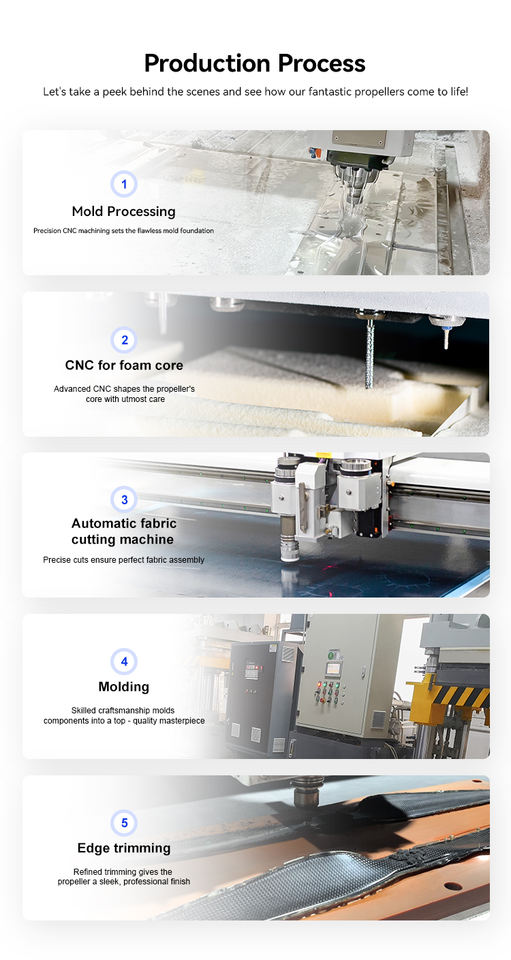 Production Process

Let's take a peek behind the scenes and see how our fantastic propellers come to life!

1

Mold Processing

Precision CNC machining sets the flawless mold foundation

2

CNC for foam core

Advanced CNC shapes the propeller's core with utmost care

3

Automatic fabric cutting machine

Precise cuts ensure perfect fabric assembly

4

Molding

Skilled craftsmanship molds components into a top - quality masterpiece

5

Edge trimming

Refined trimming gives the propeller a sleek, professional finish