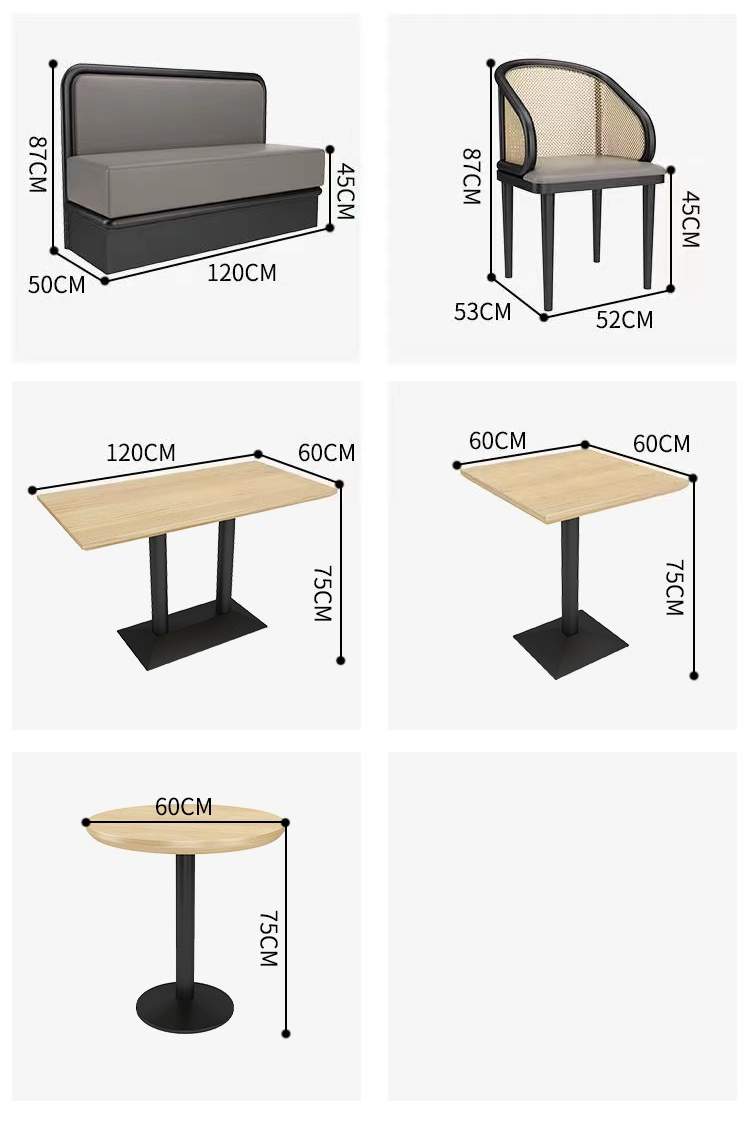 87CM
45CM
50CM
120CM

87CM
45CM
53CM
52CM

120CM
60CM
75CM

60CM
60CM
75CM

60CM
75CM