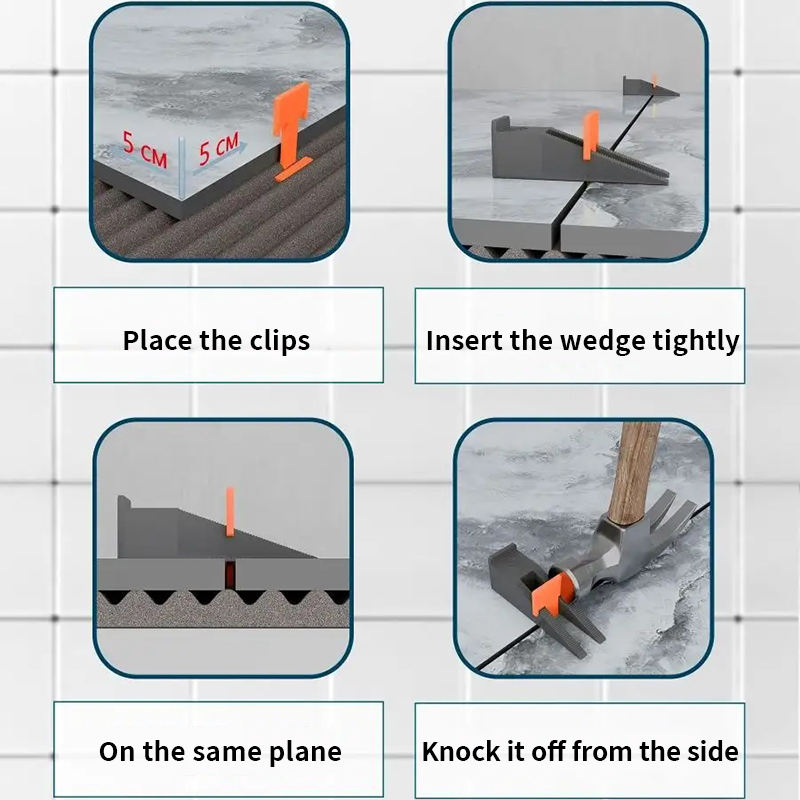 5 CM
5 CM

Place the clips

Insert the wedge tightly

On the same plane

Knock it off from the side