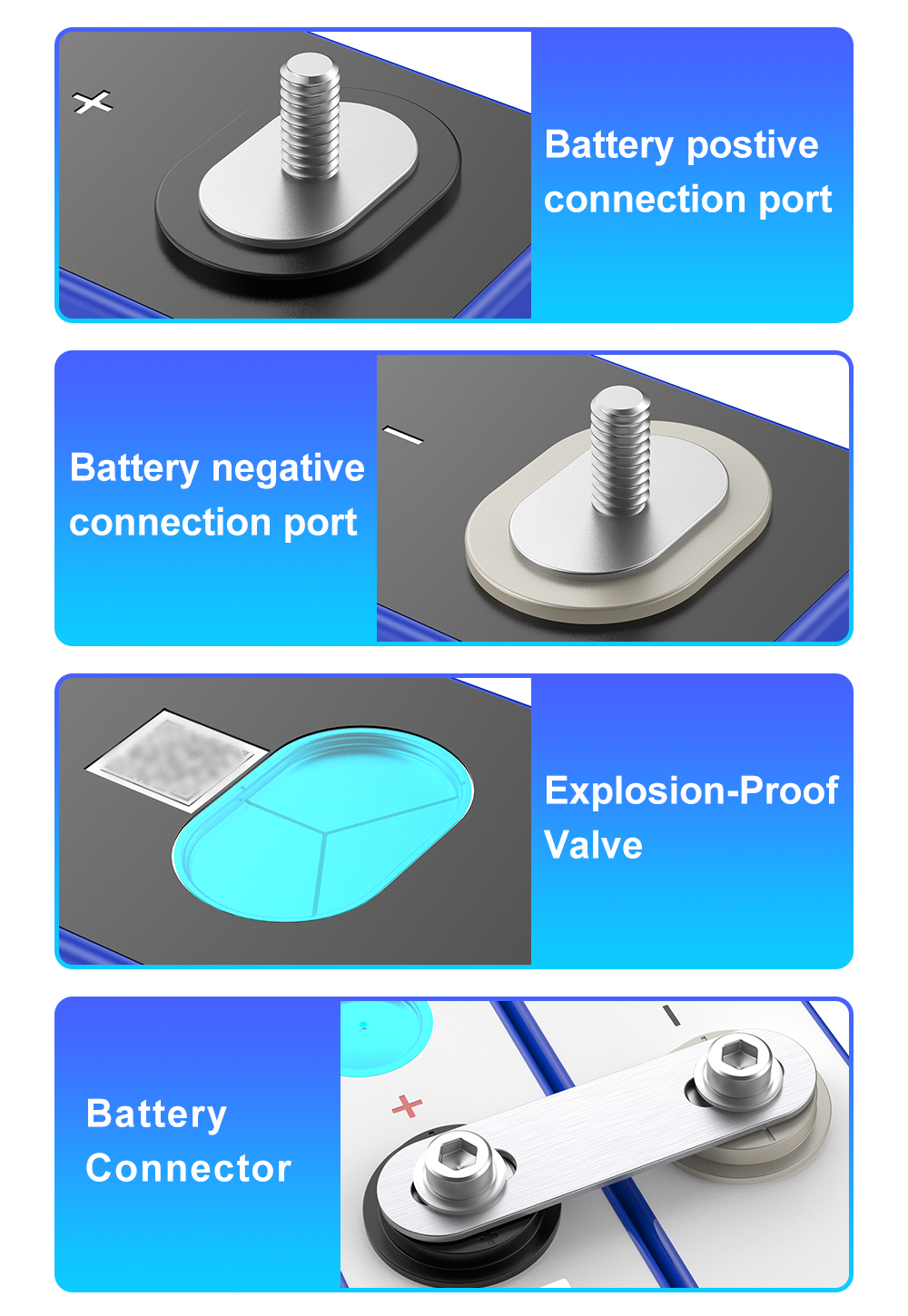 +

Battery postive connection port

Battery negative connection port

−

Explosion-Proof Valve

Battery Connector

+

−