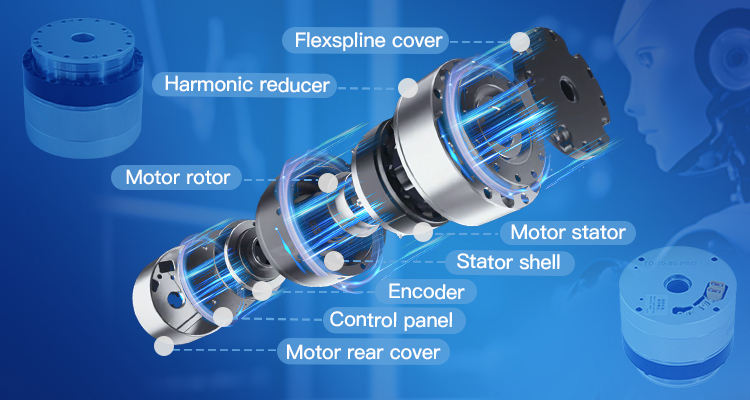 Flexspline cover

Harmonic reducer

Motor rotor

Motor stator

Stator shell

Encoder

Control panel

Motor rear cover