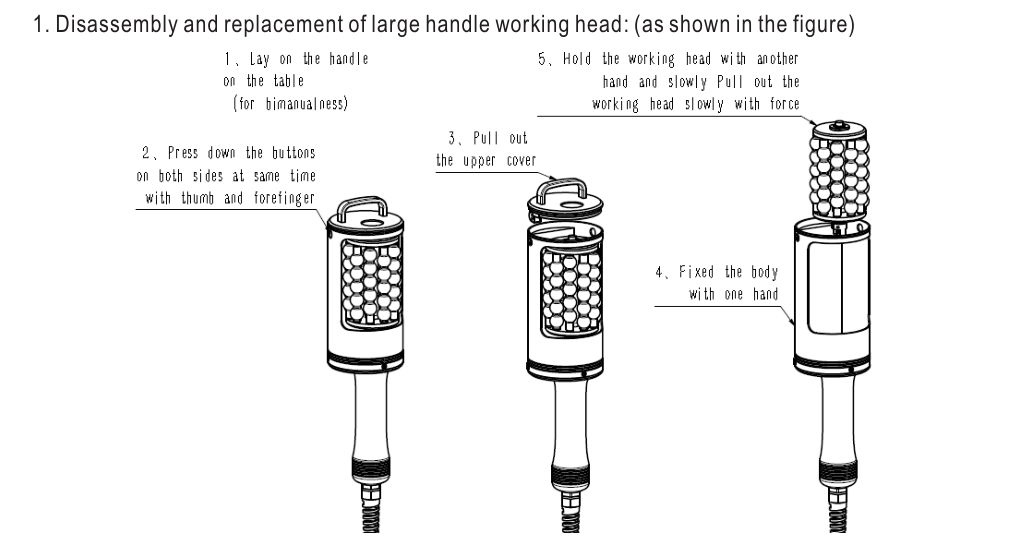 1. Disassembly and replacement of large handle working head: (as shown in the figure)

1、Lay on the handle on the table (for bimanualness)

2、Press down the buttons on both sides at same time with thumb and forefinger

3、Pull out the upper cover

5、Hold the working head with another hand and slowly Pull out the working head slowly with force

4、Fixed the body with one hand