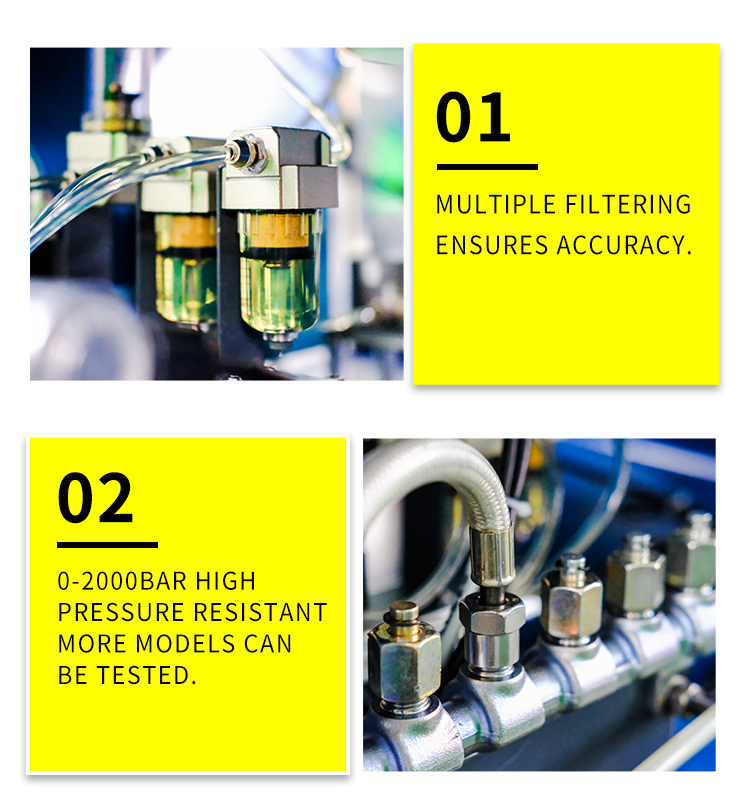 01

MULTIPLE FILTERING ENSURES ACCURACY.

02

0-2000BAR HIGH PRESSURE RESISTANT MORE MODELS CAN BE TESTED.