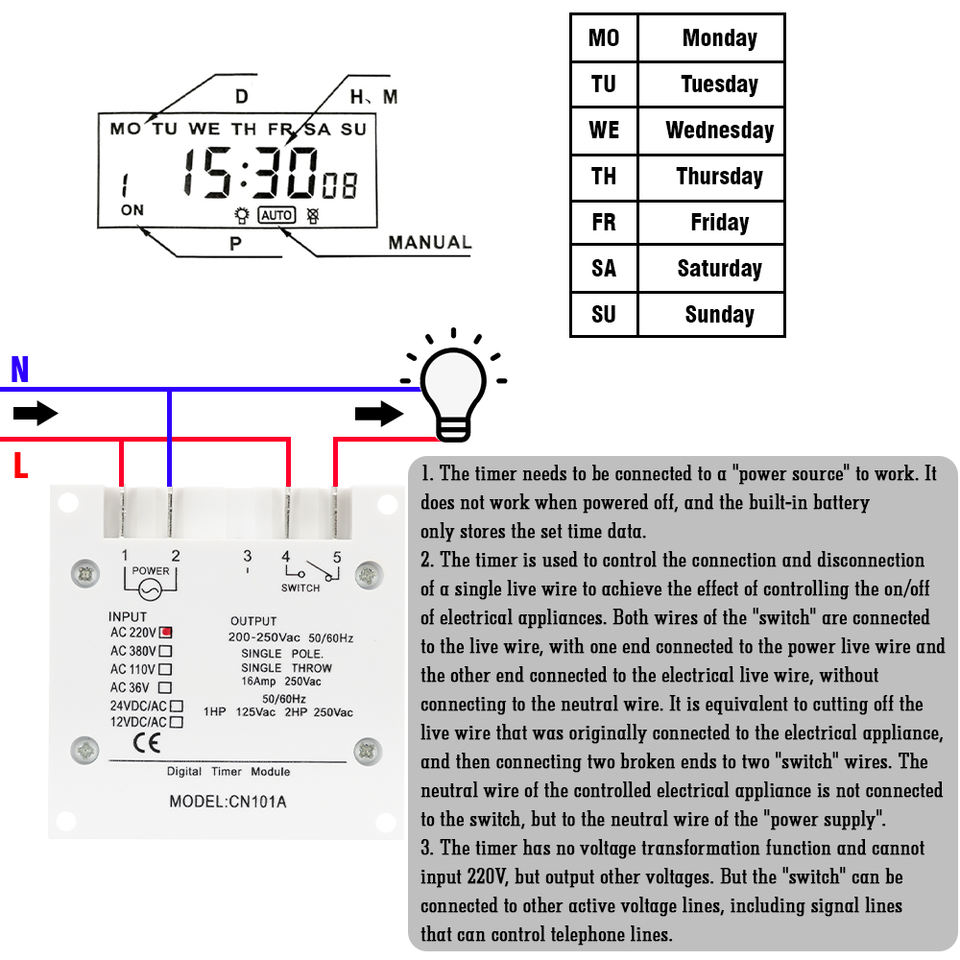 D

H、M

MO TU WE TH FR SA SU

1

15:30 08

ON

AUTO

P

MANUAL

| MO | Monday |
|---|---|
| TU | Tuesday |
| WE | Wednesday |
| TH | Thursday |
| FR | Friday |
| SA | Saturday |
| SU | Sunday |

N

L

1 2 3 4 5

POWER

SWITCH

INPUT
AC 220V
AC 380V
AC 110V
AC 36V
24VDC/AC
12VDC/AC

OUTPUT
200-250Vac 50/60Hz
SINGLE POLE.
SINGLE THROW
16Amp 250Vac
50/60Hz
1HP 125Vac 2HP 250Vac

CE

Digital Timer Module

MODEL:CN101A

1. The timer needs to be connected to a "power source" to work. It does not work when powered off, and the built-in battery only stores the set time data.
2. The timer is used to control the connection and disconnection of a single live wire to achieve the effect of controlling the on/off of electrical appliances. Both wires of the "switch" are connected to the live wire, with one end connected to the power live wire and the other end connected to the electrical live wire, without connecting to the neutral wire. It is equivalent to cutting off the live wire that was originally connected to the electrical appliance, and then connecting two broken ends to two "switch" wires. The neutral wire of the controlled electrical appliance is not connected to the switch, but to the neutral wire of the "power supply".
3. The timer has no voltage transformation function and cannot input 220V, but output other voltages. But the "switch" can be connected to other active voltage lines, including signal lines that can control telephone lines.