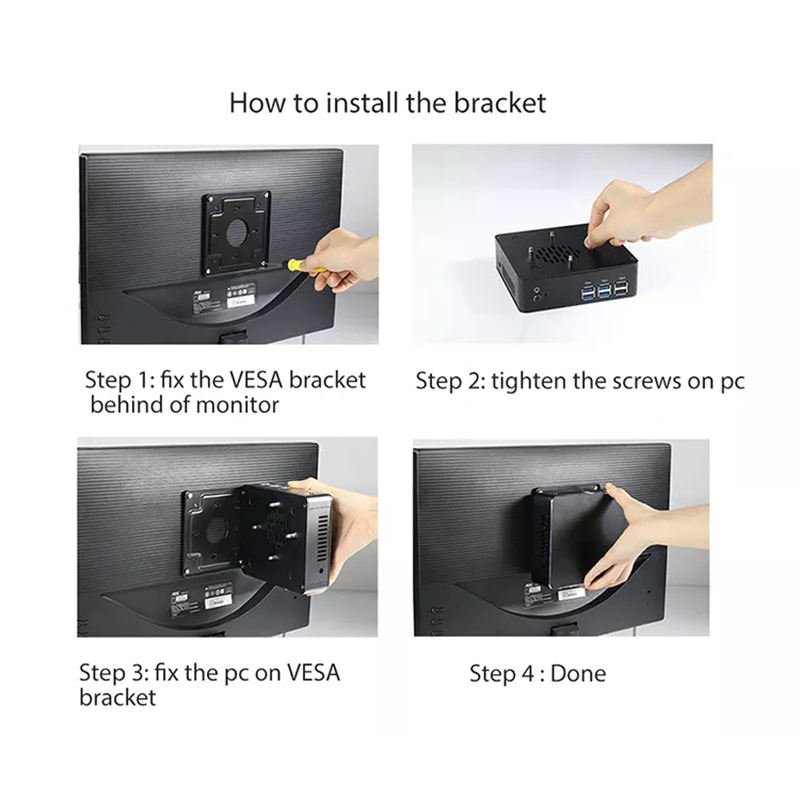 How to install the bracket

Step 1: fix the VESA bracket behind of monitor

Step 2: tighten the screws on pc

Step 3: fix the pc on VESA bracket

Step 4 : Done