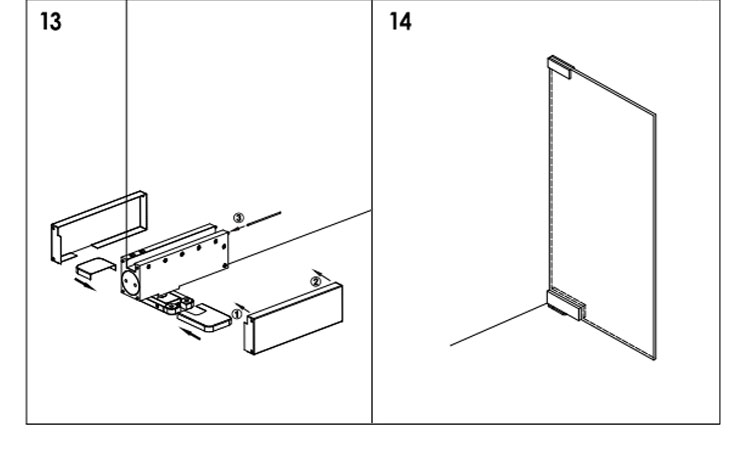 13

③

②

①

14