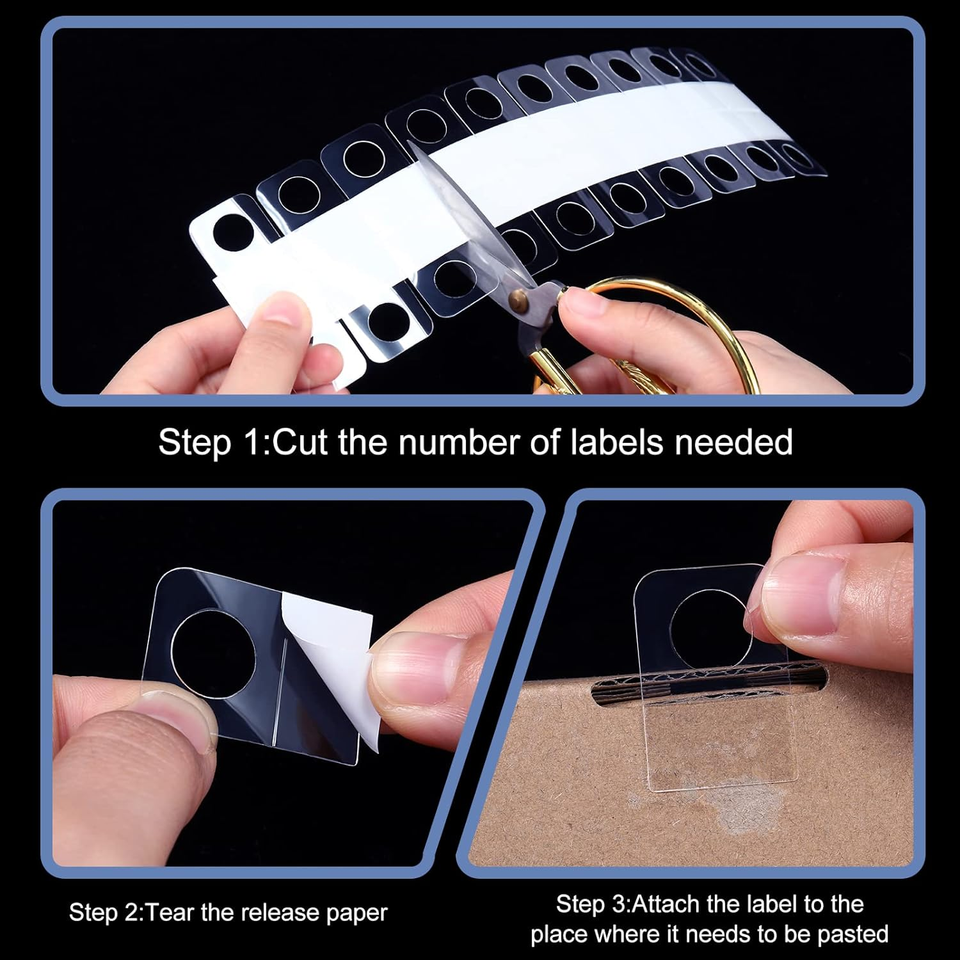 Step 1:Cut the number of labels needed

Step 2:Tear the release paper

Step 3:Attach the label to the place where it needs to be pasted