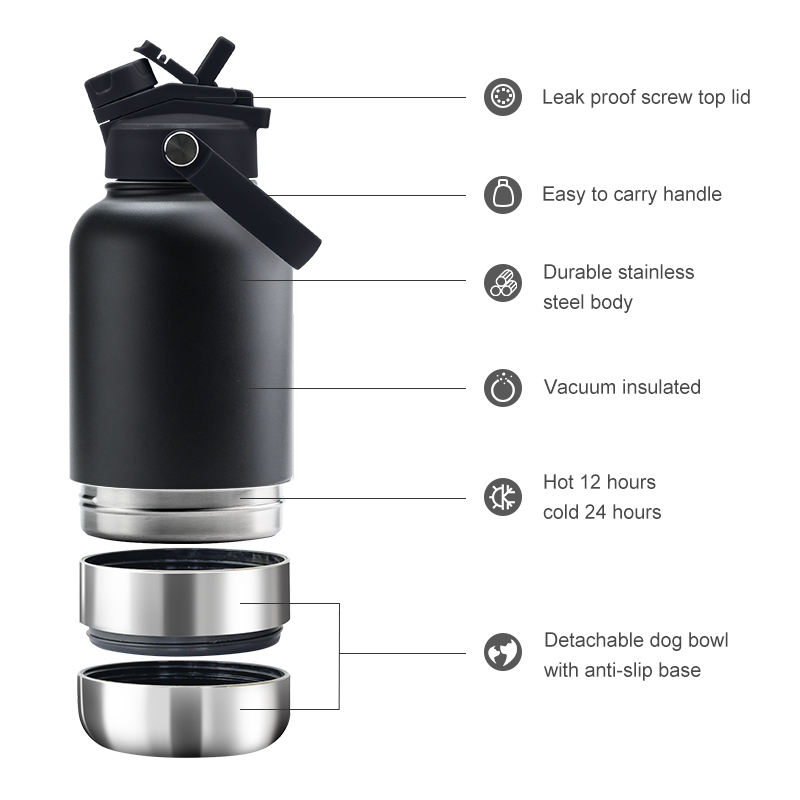 Leak proof screw top lid

Easy to carry handle

Durable stainless steel body

Vacuum insulated

Hot 12 hours cold 24 hours

Detachable dog bowl with anti-slip base