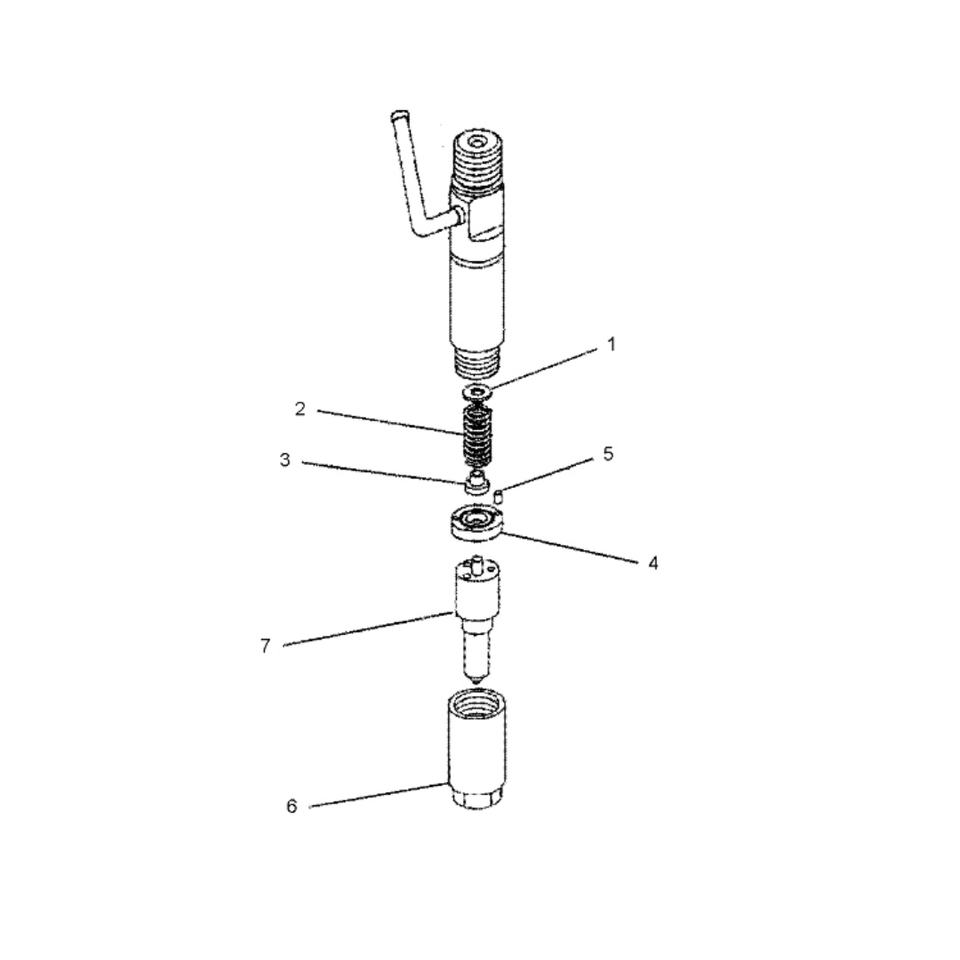 1
2
3
5
4
7
6