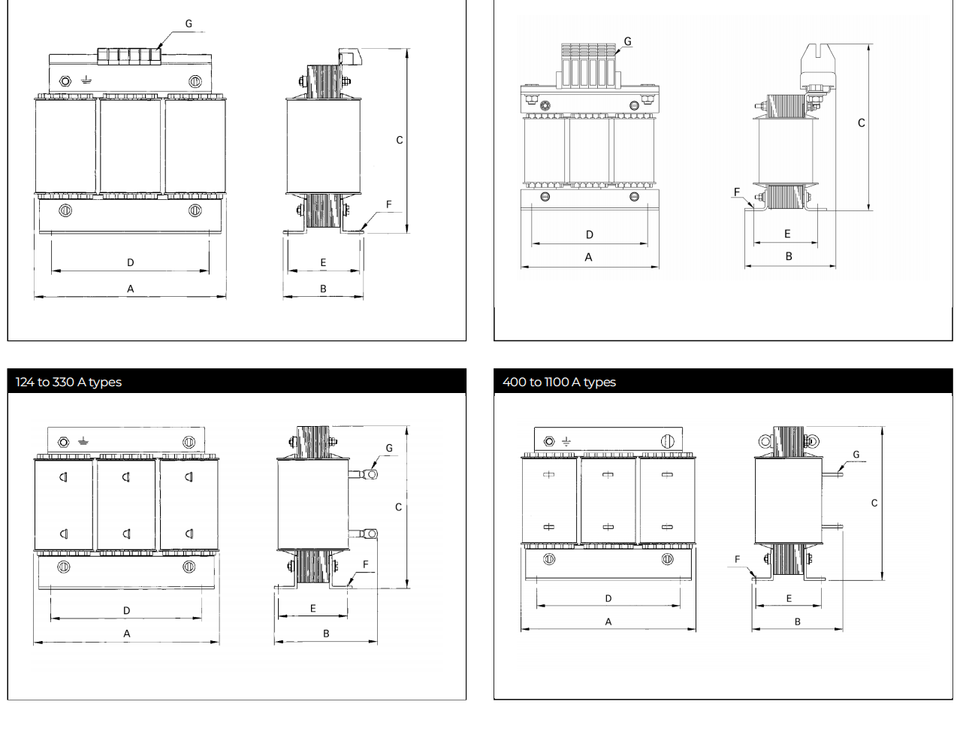 G
C
F
D
E
A
B

G
C
F
D
E
A
B

124 to 330 A types

G
C
F
D
E
A
B

400 to 1100 A types

G
C
F
D
E
A
B