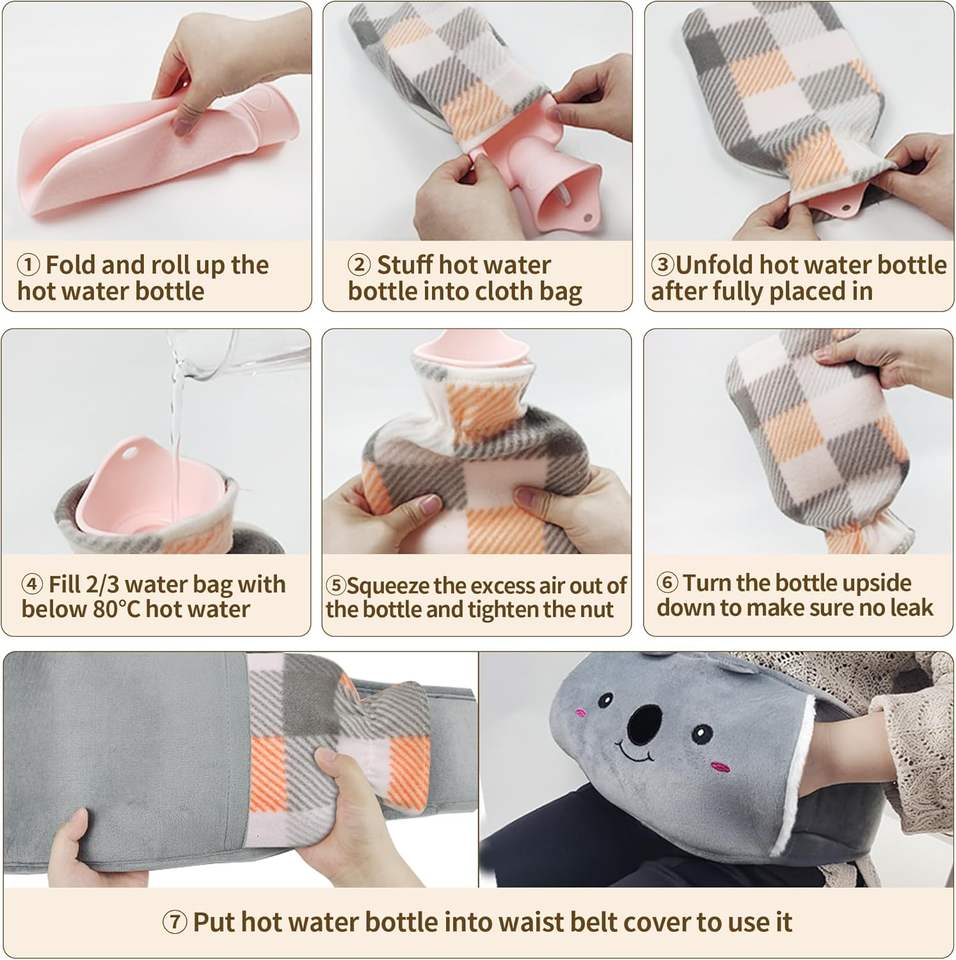 ① Fold and roll up the hot water bottle

② Stuff hot water bottle into cloth bag

③Unfold hot water bottle after fully placed in

④ Fill 2/3 water bag with below 80°C hot water

⑤Squeeze the excess air out of the bottle and tighten the nut

⑥ Turn the bottle upside down to make sure no leak

⑦ Put hot water bottle into waist belt cover to use it