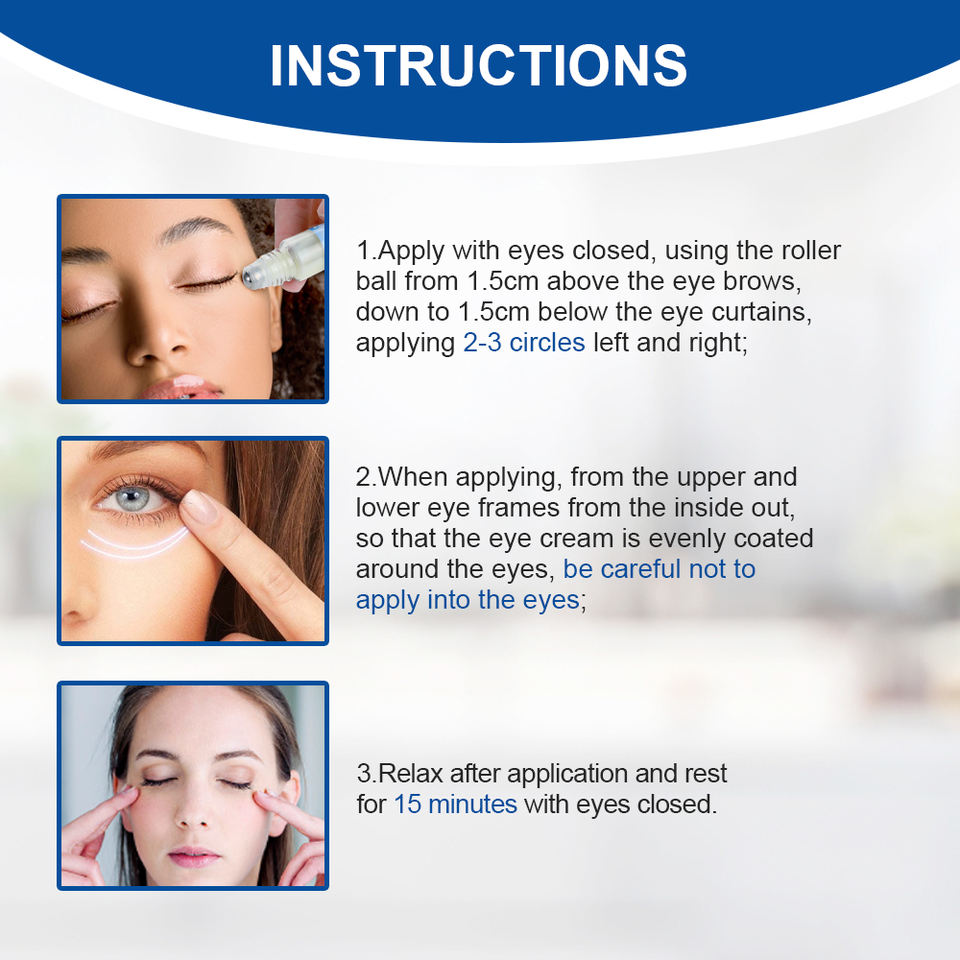 INSTRUCTIONS

1.Apply with eyes closed, using the roller ball from 1.5cm above the eye brows, down to 1.5cm below the eye curtains, applying 2-3 circles left and right;

2.When applying, from the upper and lower eye frames from the inside out, so that the eye cream is evenly coated around the eyes, be careful not to apply into the eyes;

3.Relax after application and rest for 15 minutes with eyes closed.