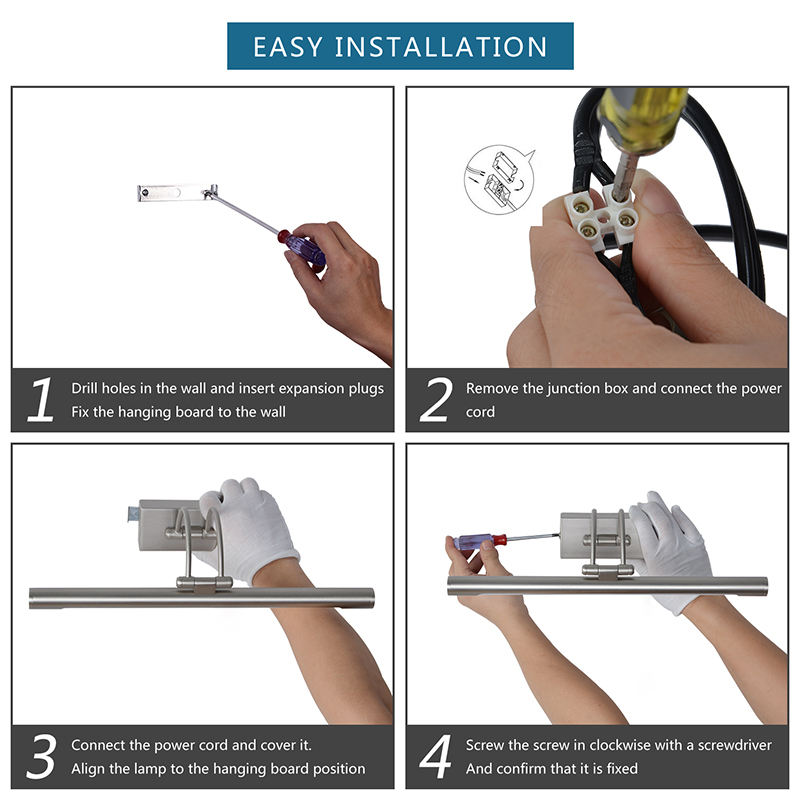 EASY INSTALLATION

1 Drill holes in the wall and insert expansion plugs
Fix the hanging board to the wall

2 Remove the junction box and connect the power cord

3 Connect the power cord and cover it.
Align the lamp to the hanging board position

4 Screw the screw in clockwise with a screwdriver
And confirm that it is fixed