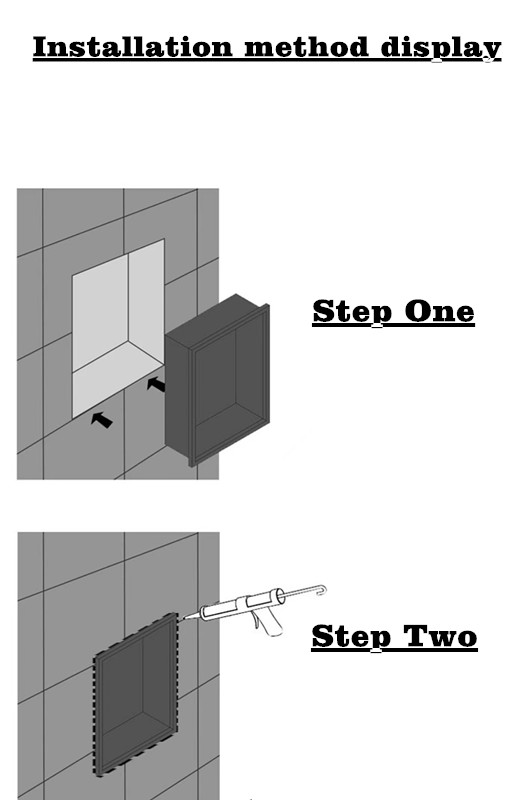 Installation method display

Step One

Step Two