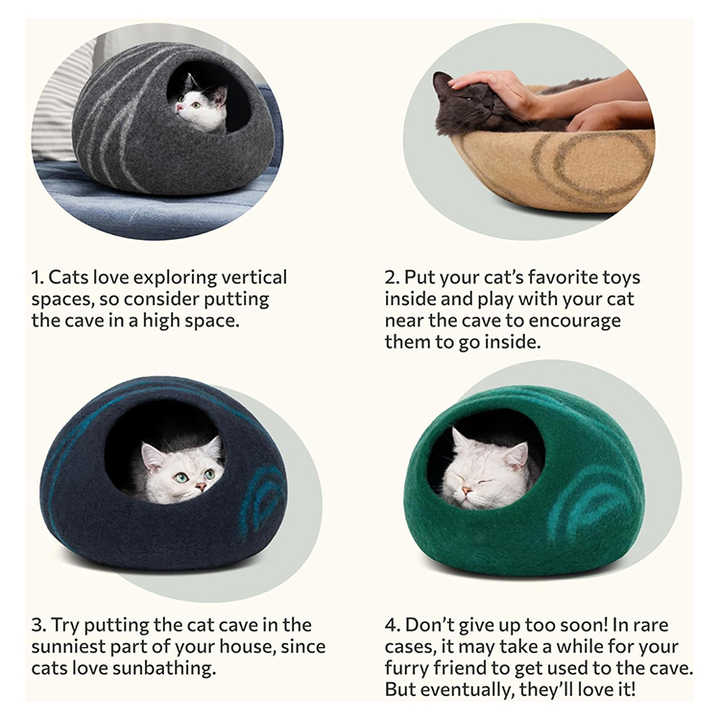 1. Cats love exploring vertical spaces, so consider putting the cave in a high space.

2. Put your cat's favorite toys inside and play with your cat near the cave to encourage them to go inside.

3. Try putting the cat cave in the sunniest part of your house, since cats love sunbathing.

4. Don't give up too soon! In rare cases, it may take a while for your furry friend to get used to the cave. But eventually, they'll love it!