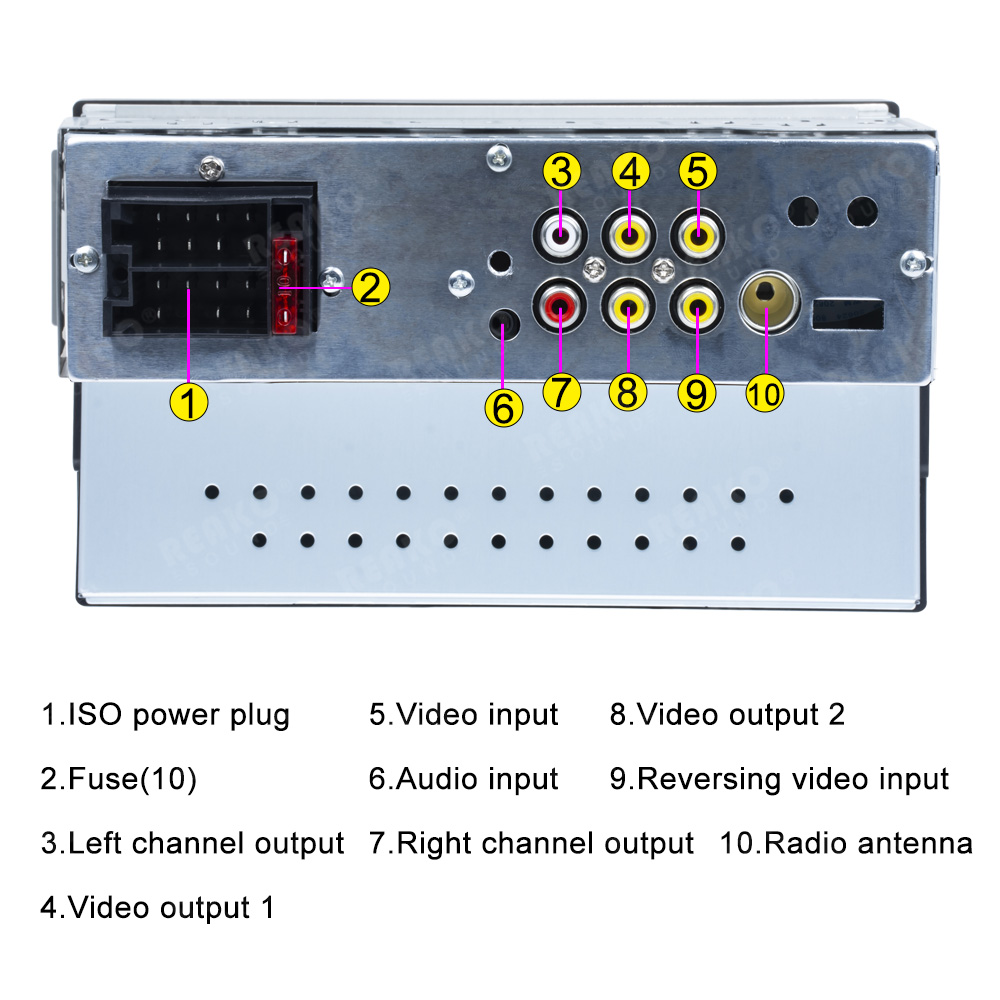 3 4 5
2
1
6 7 8 9 10

1.ISO power plug

2.Fuse(10)

3.Left channel output

4.Video output 1

5.Video input

6.Audio input

7.Right channel output

8.Video output 2

9.Reversing video input

10.Radio antenna