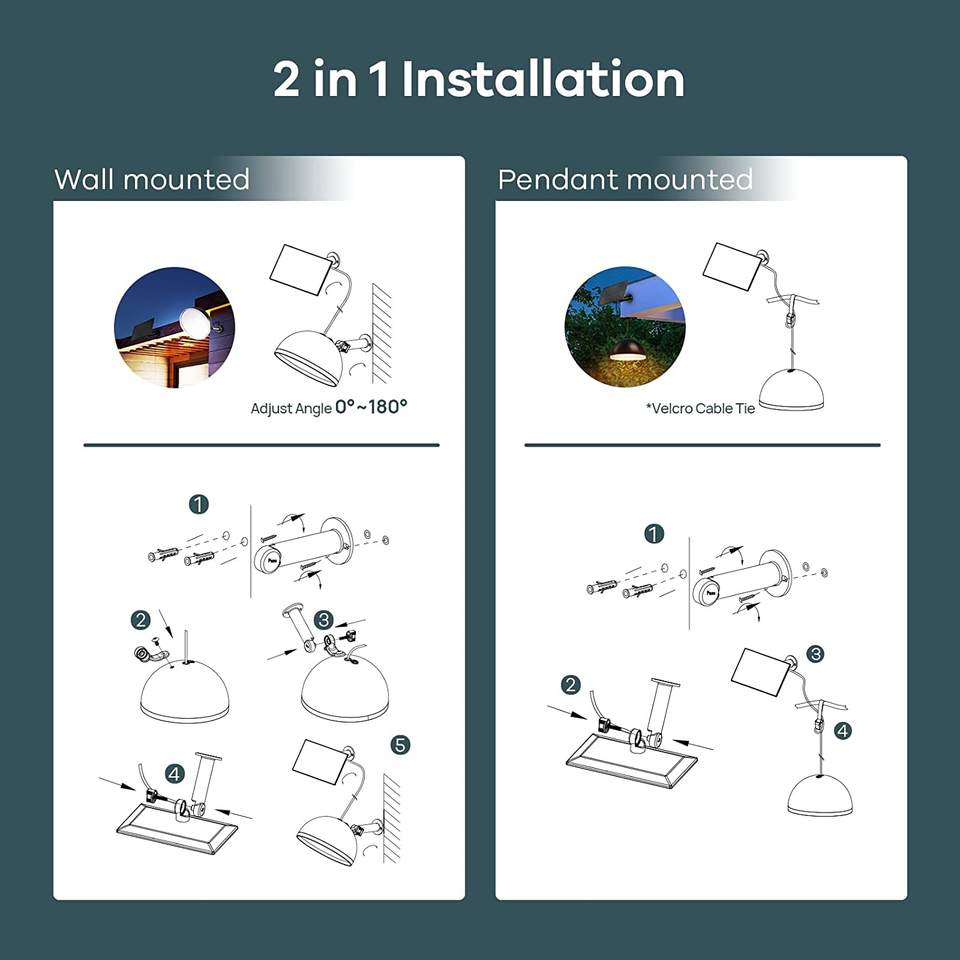 2 in 1 Installation

Wall mounted

Adjust Angle 0°~180°

1
2
3
4
5

Pendant mounted

*Velcro Cable Tie

1
2
3
4