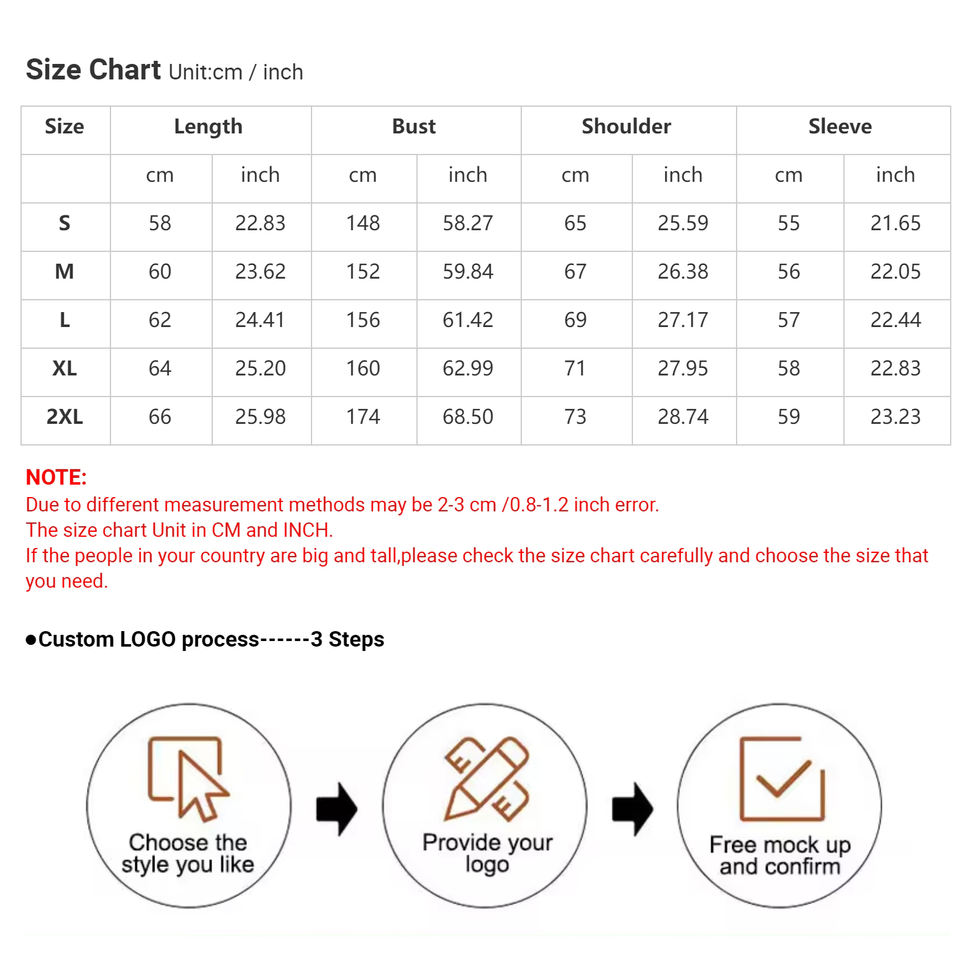 Size Chart Unit:cm / inch

| Size | Length | | Bust | | Shoulder | | Sleeve | |
|---|---|---|---|---|---|---|---|---|
| | cm | inch | cm | inch | cm | inch | cm | inch |
| S | 58 | 22.83 | 148 | 58.27 | 65 | 25.59 | 55 | 21.65 |
| M | 60 | 23.62 | 152 | 59.84 | 67 | 26.38 | 56 | 22.05 |
| L | 62 | 24.41 | 156 | 61.42 | 69 | 27.17 | 57 | 22.44 |
| XL | 64 | 25.20 | 160 | 62.99 | 71 | 27.95 | 58 | 22.83 |
| 2XL | 66 | 25.98 | 174 | 68.50 | 73 | 28.74 | 59 | 23.23 |

NOTE:
Due to different measurement methods may be 2-3 cm /0.8-1.2 inch error.
The size chart Unit in CM and INCH.
If the people in your country are big and tall,please check the size chart carefully and choose the size that you need.

●Custom LOGO process------3 Steps

Choose the style you like

Provide your logo

Free mock up and confirm