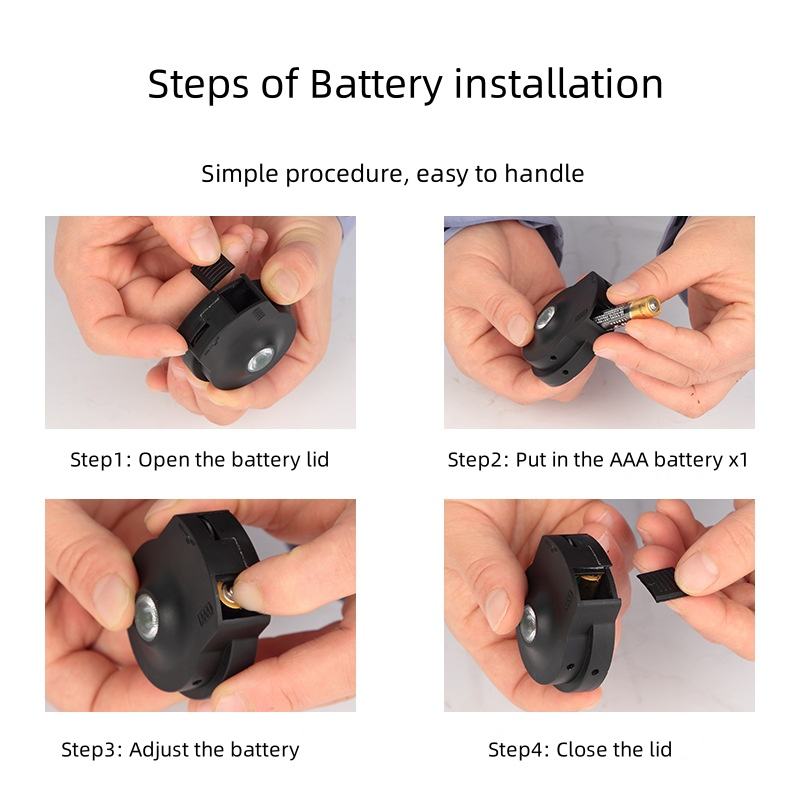 Steps of Battery installation

Simple procedure, easy to handle

Step1: Open the battery lid

Step2: Put in the AAA battery x1

Step3: Adjust the battery

Step4: Close the lid