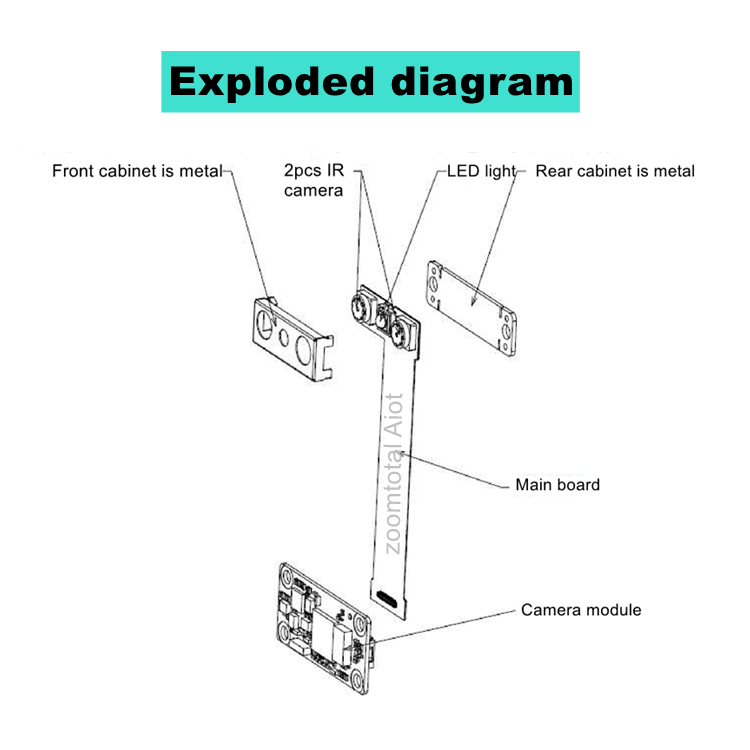 Exploded diagram

Front cabinet is metal

2pcs IR camera

LED light

Rear cabinet is metal

zoomtotal Aiot

Main board

Camera module