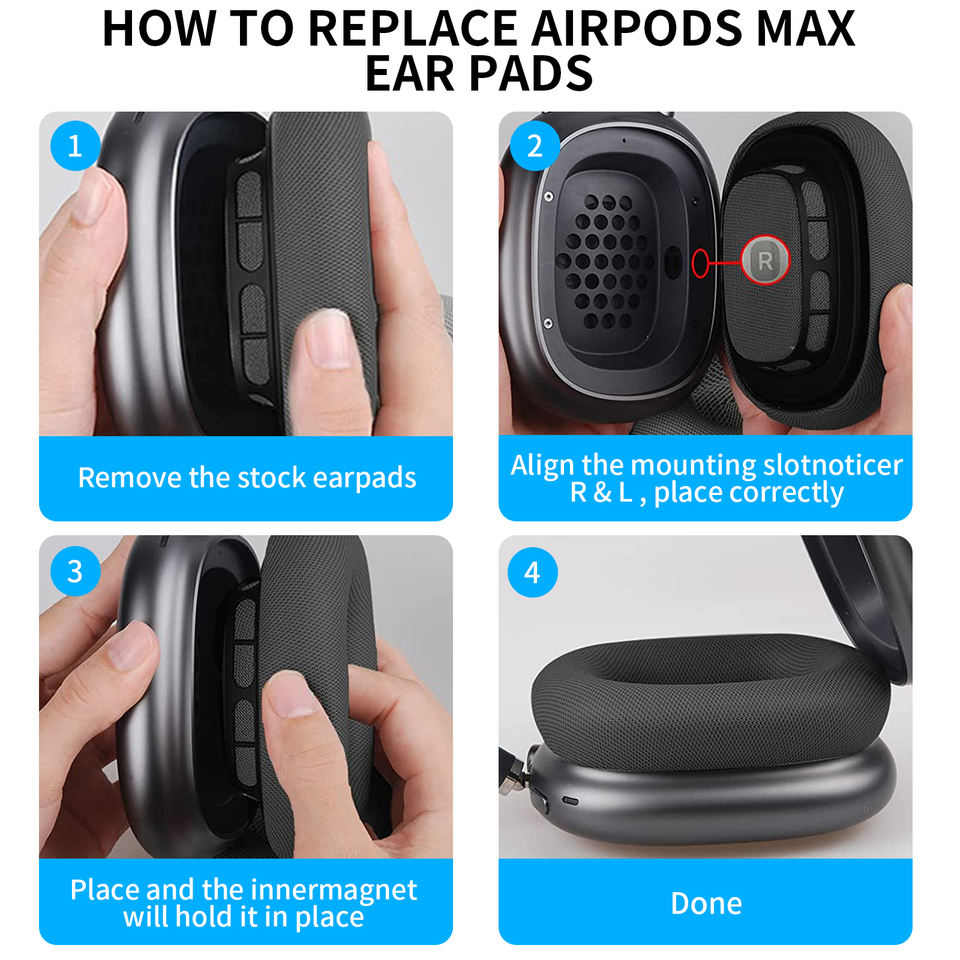 HOW TO REPLACE AIRPODS MAX EAR PADS

1

Remove the stock earpads

2

R

Align the mounting slotnoticer R & L , place correctly

3

Place and the innermagnet will hold it in place

4

Done