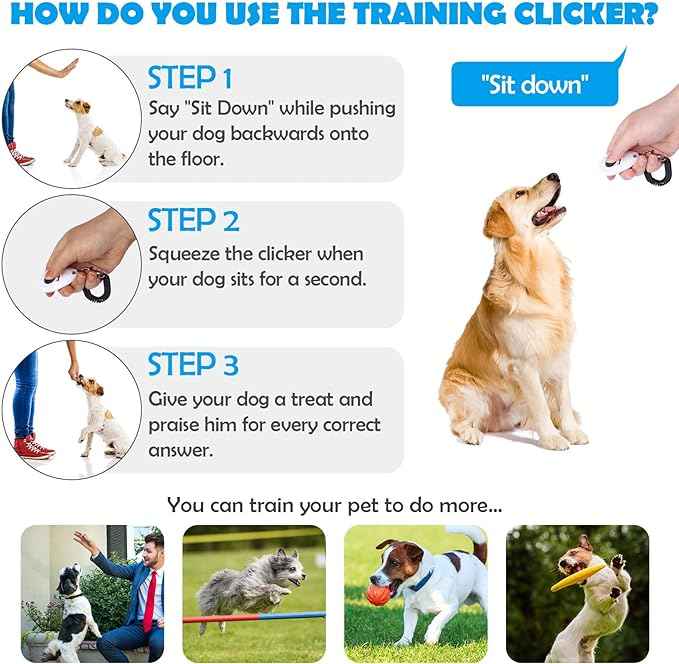 HOW DO YOU USE THE TRAINING CLICKER?

STEP 1
Say "Sit Down" while pushing your dog backwards onto the floor.

STEP 2
Squeeze the clicker when your dog sits for a second.

STEP 3
Give your dog a treat and praise him for every correct answer.

"Sit down"

You can train your pet to do more...