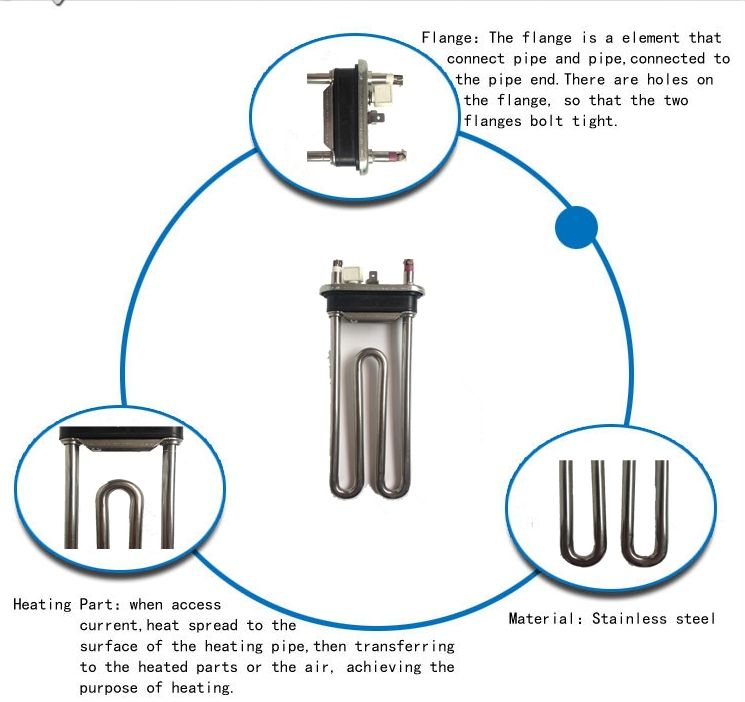 Flange: The flange is a element that connect pipe and pipe, connected to the pipe end. There are holes on the flange, so that the two flanges bolt tight.

Heating Part: when access current, heat spread to the surface of the heating pipe, then transferring to the heated parts or the air, achieving the purpose of heating.

Material: Stainless steel