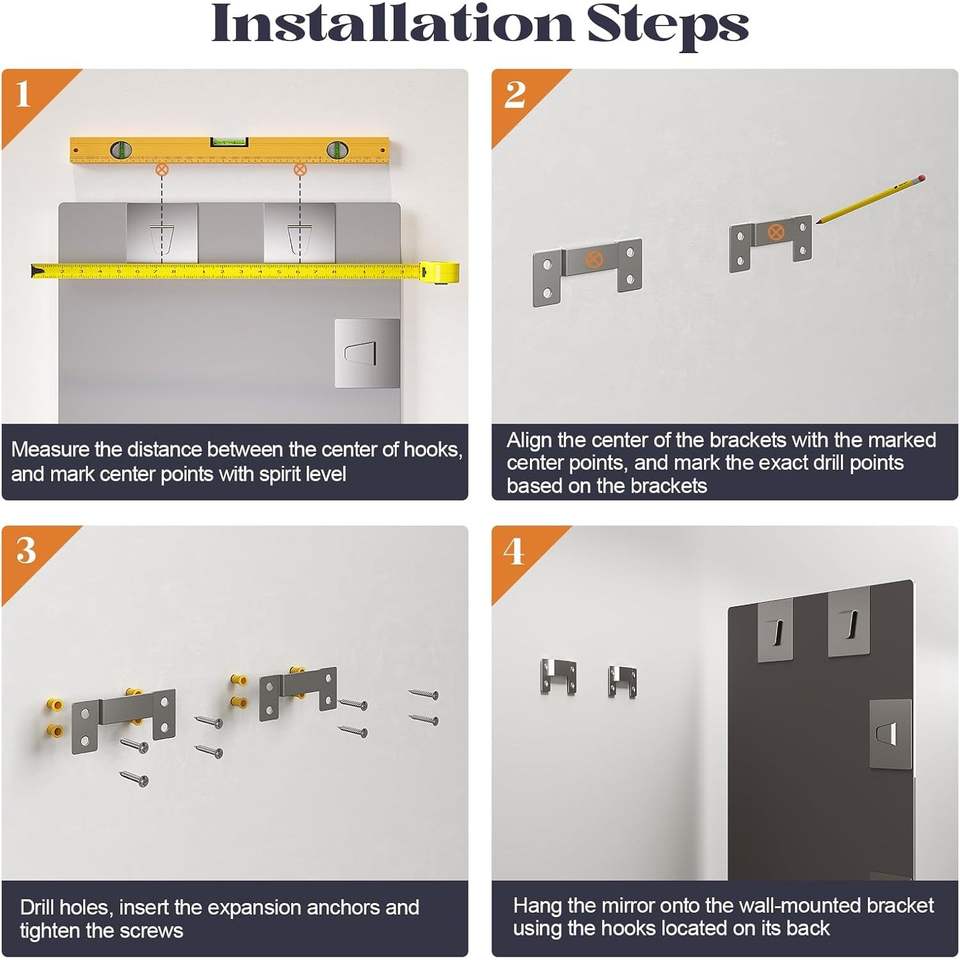 Installation Steps

1

Measure the distance between the center of hooks, and mark center points with spirit level

2

Align the center of the brackets with the marked center points, and mark the exact drill points based on the brackets

3

Drill holes, insert the expansion anchors and tighten the screws

4

Hang the mirror onto the wall-mounted bracket using the hooks located on its back